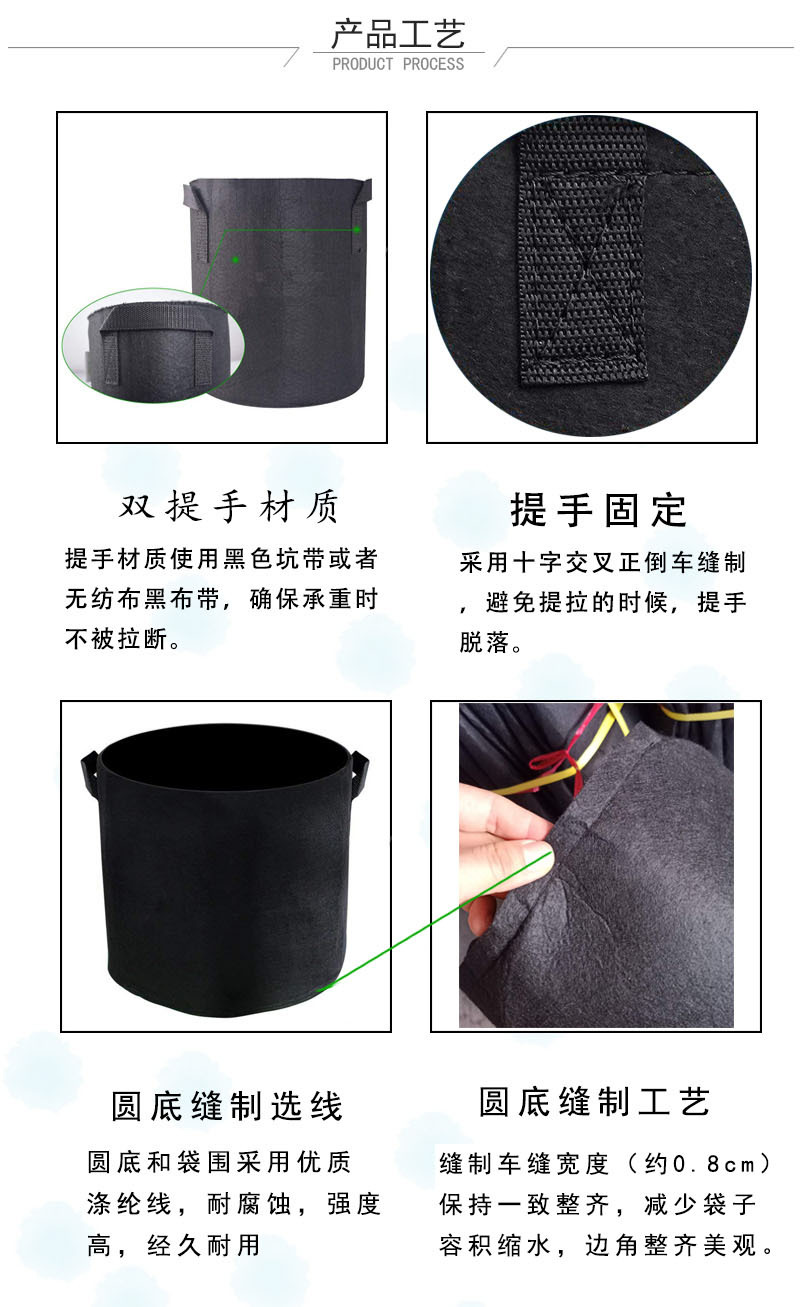 产品工艺
PRODUCT PROCESS

双提手材质

提手材质使用黑色坑带或者无纺布黑布带，确保承重时不被拉断。

提手固定

采用十字交叉正倒车缝制，避免提拉的时候，提手脱落。

圆底缝制选线

圆底和袋围采用优质涤纶线，耐腐蚀，强度高，经久耐用

圆底缝制工艺

缝制车缝宽度（约0.8cm）保持一致整齐，减少袋子容积缩水，边角整齐美观。