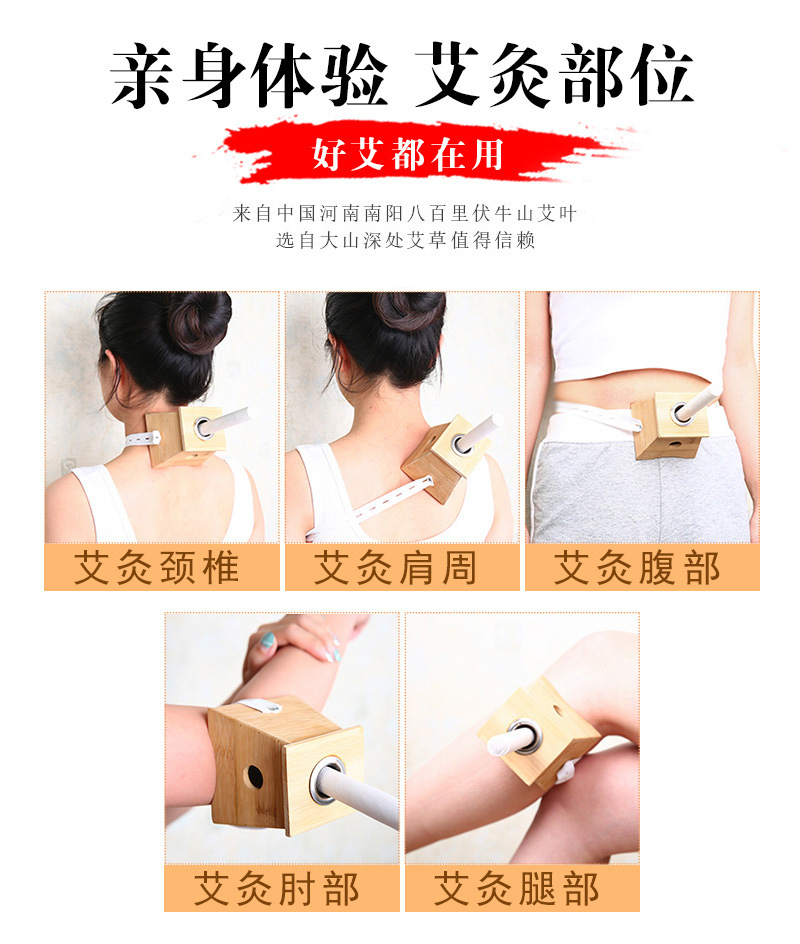 亲身体验 艾灸部位

好艾都在用

来自中国河南南阳八百里伏牛山艾叶
选自大山深处艾草值得信赖

艾灸颈椎

艾灸肩周

艾灸腹部

艾灸肘部

艾灸腿部