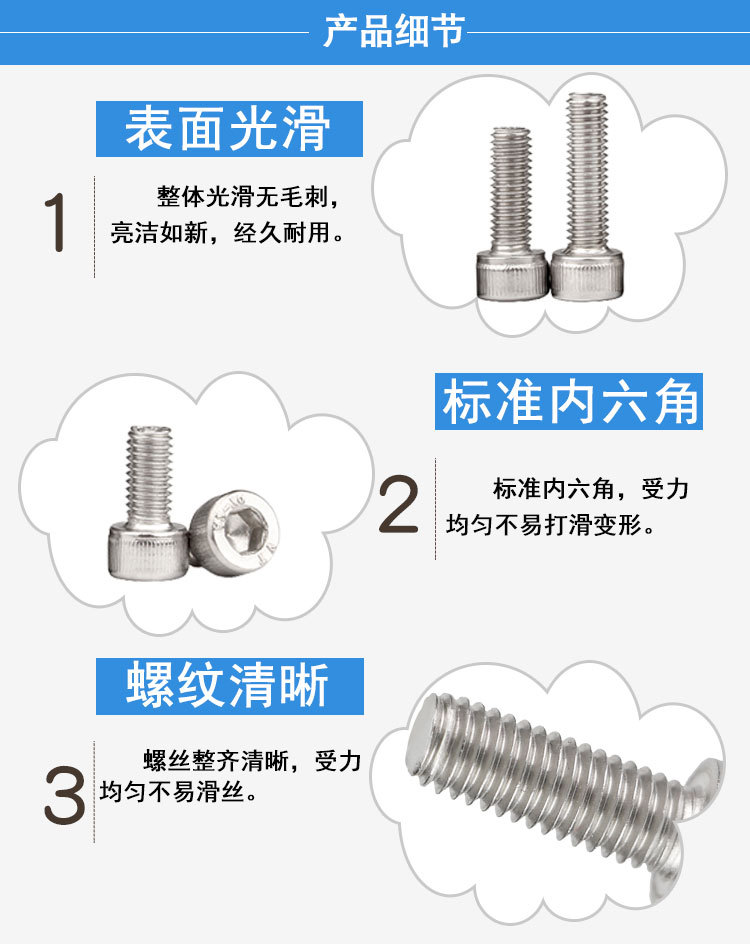 产品细节

表面光滑

1

整体光滑无毛刺，亮洁如新，经久耐用。

标准内六角

2

标准内六角，受力均匀不易打滑变形。

螺纹清晰

3

螺丝整齐清晰，受力均匀不易滑丝。