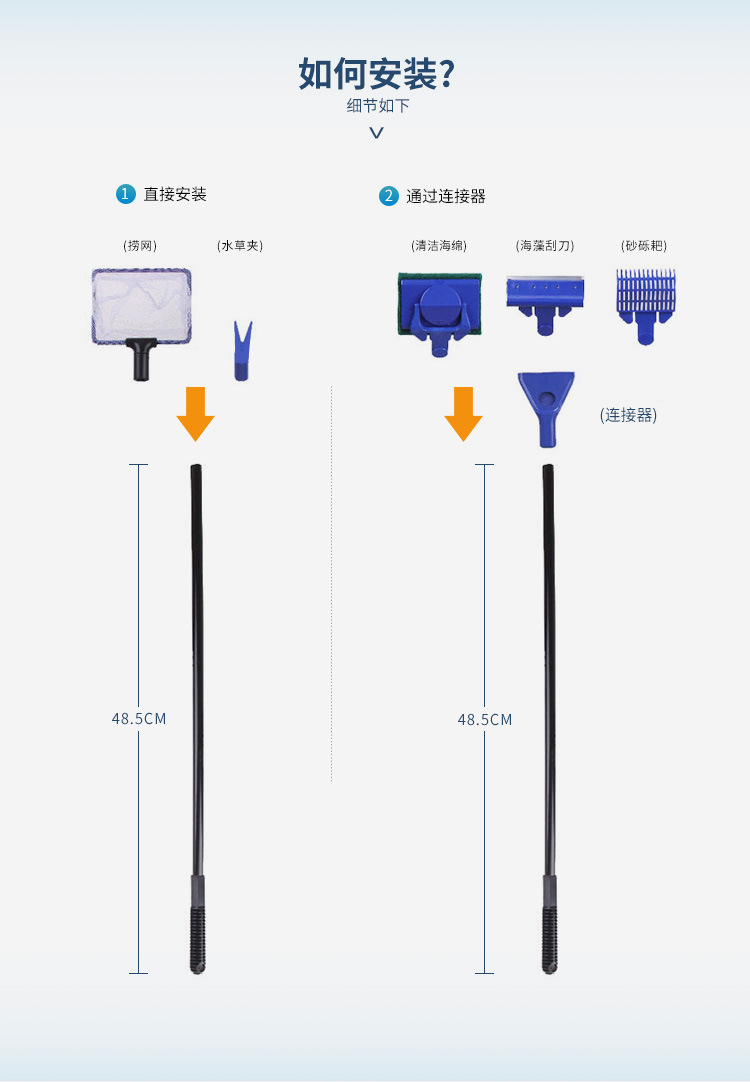 如何安装?
细节如下

1 直接安装

(捞网) (水草夹)

48.5CM

2 通过连接器

(清洁海绵) (海藻刮刀) (砂砾耙)

(连接器)

48.5CM