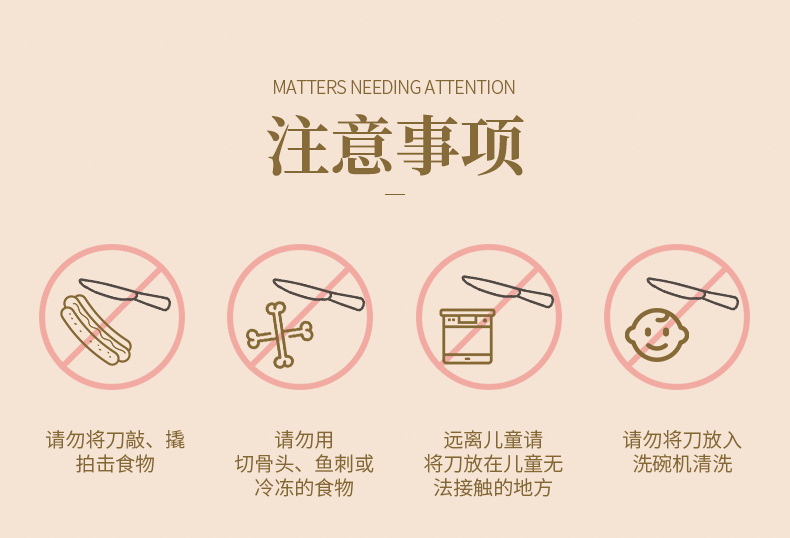 MATTERS NEEDING ATTENTION

注意事项

请勿将刀敲、撬拍击食物

请勿用切骨头、鱼刺或冷冻的食物

远离儿童请将刀放在儿童无法接触的地方

请勿将刀放入洗碗机清洗