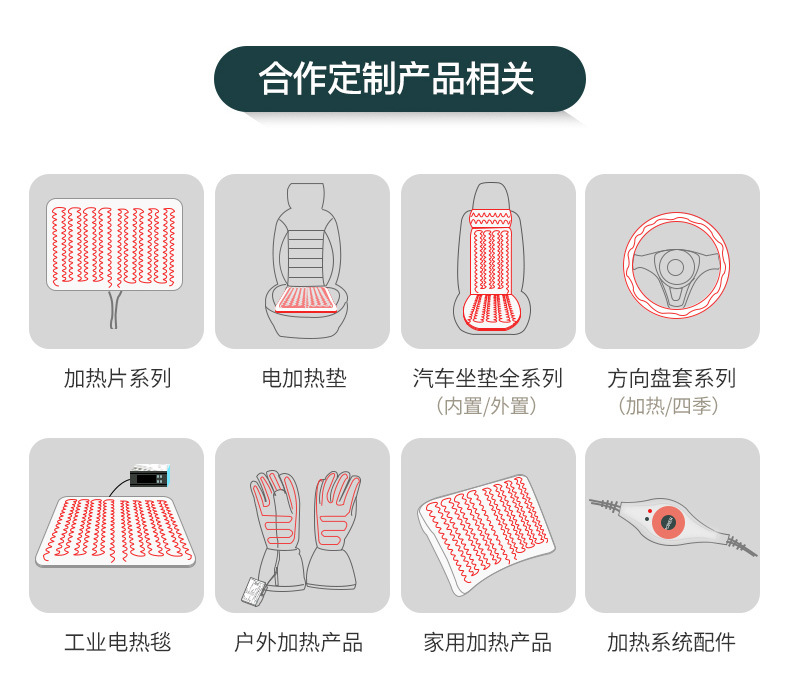 合作定制产品相关

加热片系列

电加热垫

汽车坐垫全系列
（内置/外置）

方向盘套系列
（加热/四季）

工业电热毯

户外加热产品

家用加热产品

加热系统配件