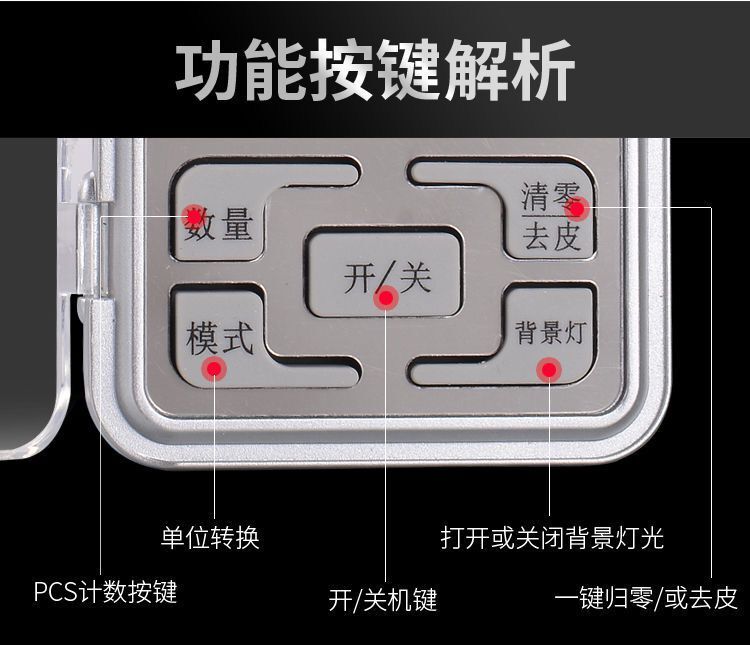 功能按键解析

数量

清零
去皮

开/关

模式

背景灯

单位转换

打开或关闭背景灯光

PCS计数按键

开/关机键

一键归零/或去皮