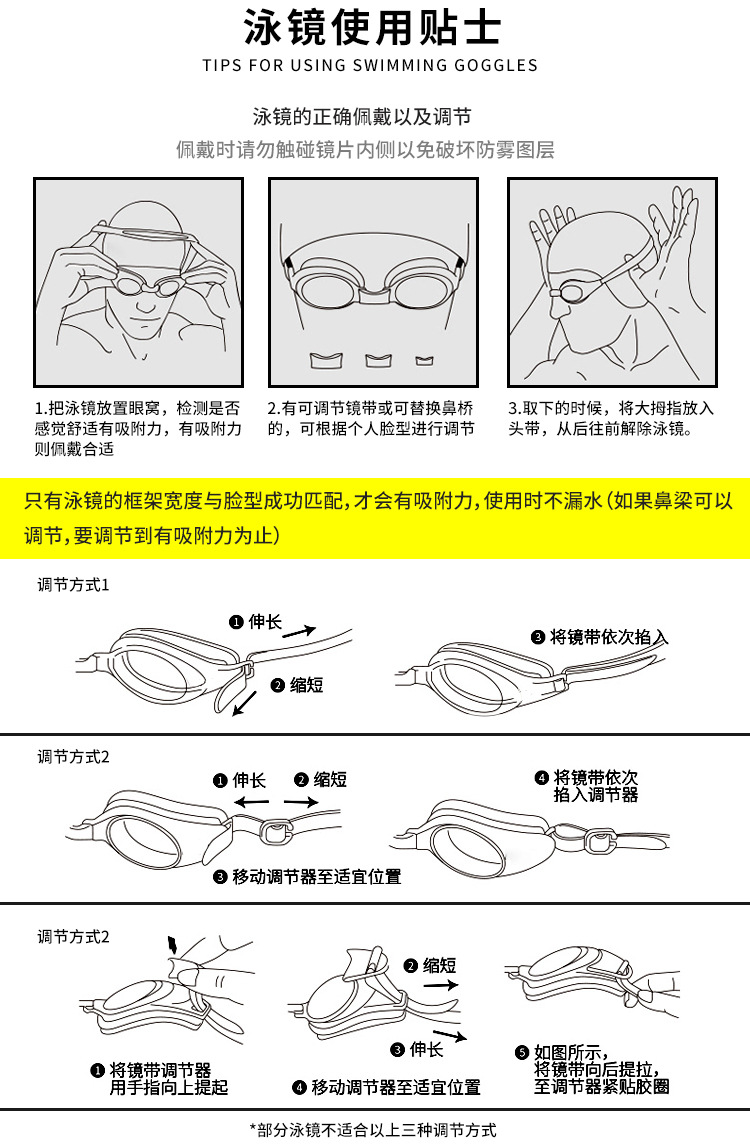 泳镜使用贴士
TIPS FOR USING SWIMMING GOGGLES

泳镜的正确佩戴以及调节
佩戴时请勿触碰镜片内侧以免破坏防雾图层

1.把泳镜放置眼窝，检测是否感觉舒适有吸附力，有吸附力则佩戴合适

2.有可调节镜带或可替换鼻桥的，可根据个人脸型进行调节

3.取下的时候，将大拇指放入头带，从后往前解除泳镜。

只有泳镜的框架宽度与脸型成功匹配，才会有吸附力，使用时不漏水（如果鼻梁可以调节，要调节到有吸附力为止）

调节方式1

❶ 伸长
❷ 缩短
❸ 将镜带依次掐入

调节方式2

❶ 伸长
❷ 缩短
❸ 移动调节器至适宜位置
❹ 将镜带依次掐入调节器

调节方式2

❶ 将镜带调节器用手指向上提起
❷ 缩短
❸ 伸长
❹ 移动调节器至适宜位置
❺ 如图所示，将镜带向后提拉，至调节器紧贴胶圈

*部分泳镜不适合以上三种调节方式