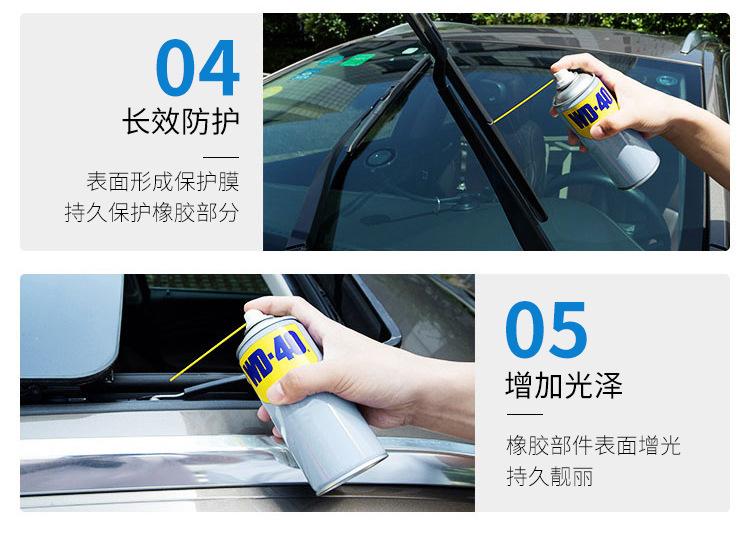 04
长效防护

表面形成保护膜
持久保护橡胶部分

WD-40

WD-40

05
增加光泽

橡胶部件表面增光
持久靓丽