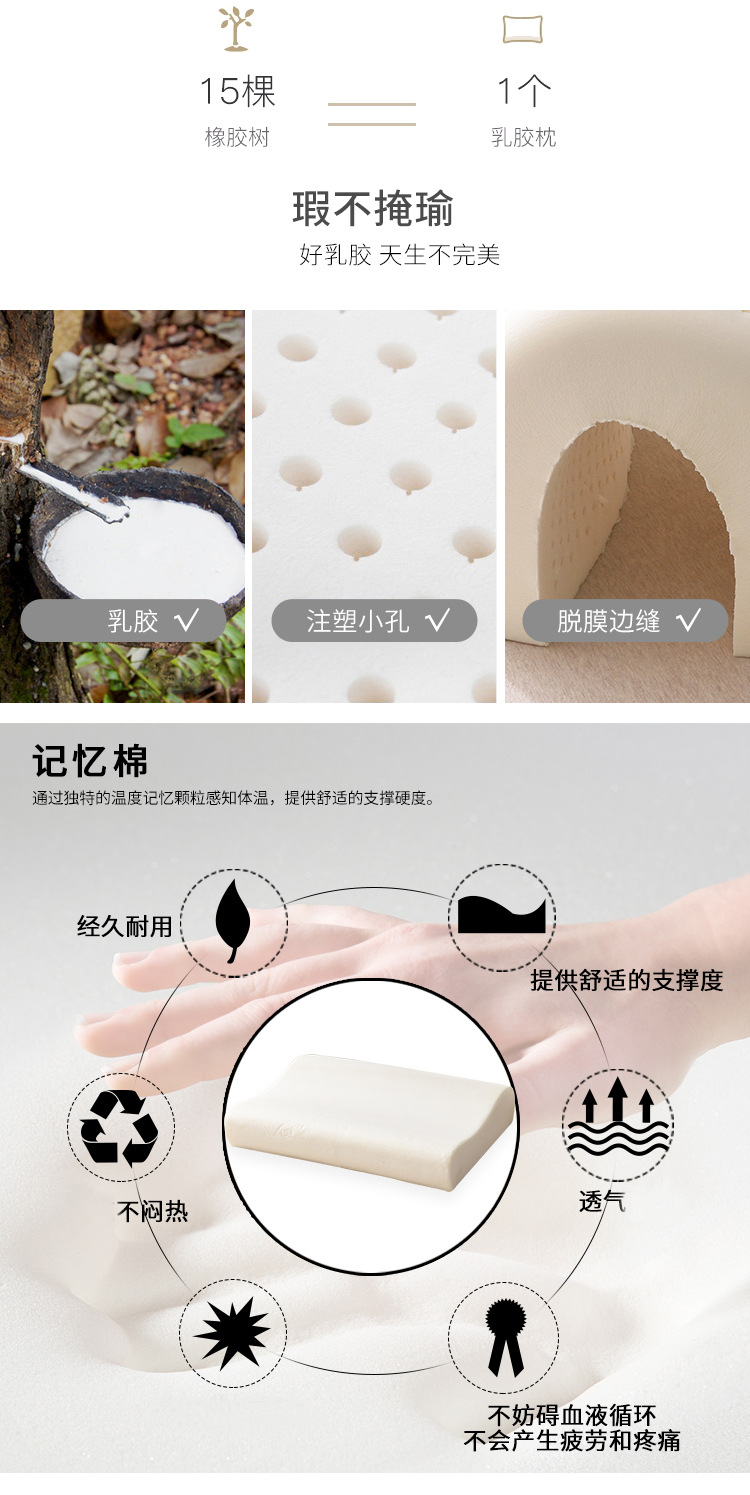 15棵
橡胶树

1个
乳胶枕

瑕不掩瑜
好乳胶 天生不完美

乳胶 √
注塑小孔 √
脱膜边缝 √

记忆棉
通过独特的温度记忆颗粒感知体温，提供舒适的支撑硬度。

经久耐用
提供舒适的支撑度
不闷热
透气
不妨碍血液循环
不会产生疲劳和疼痛