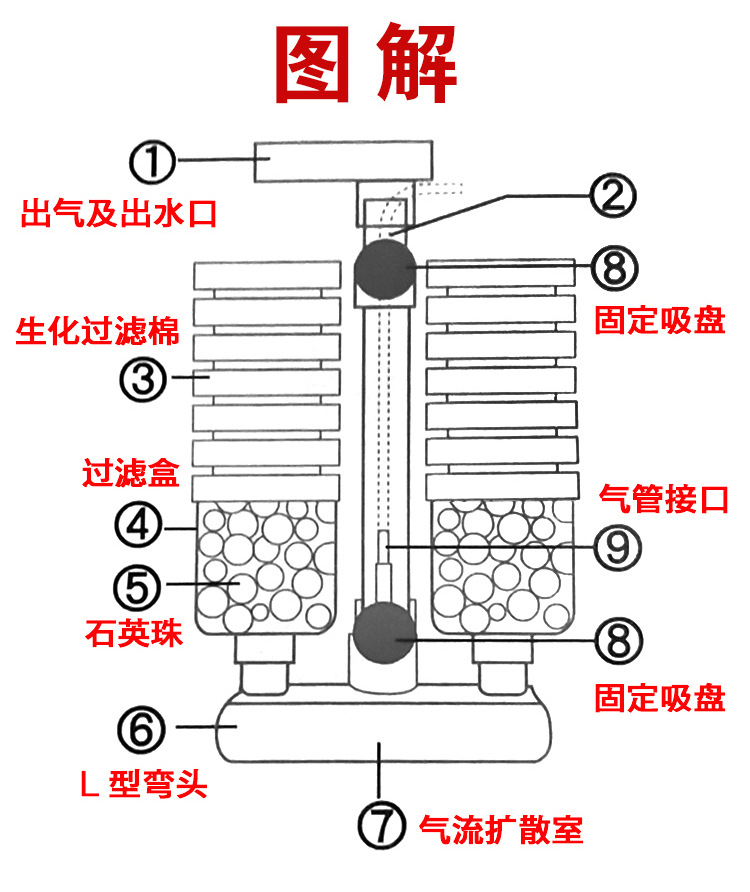 图解

①
出气及出水口

②

⑧
固定吸盘

生化过滤棉
③

过滤盒
④

气管接口

⑨

⑤
石英珠

⑧
固定吸盘

⑥
L 型弯头

⑦ 气流扩散室