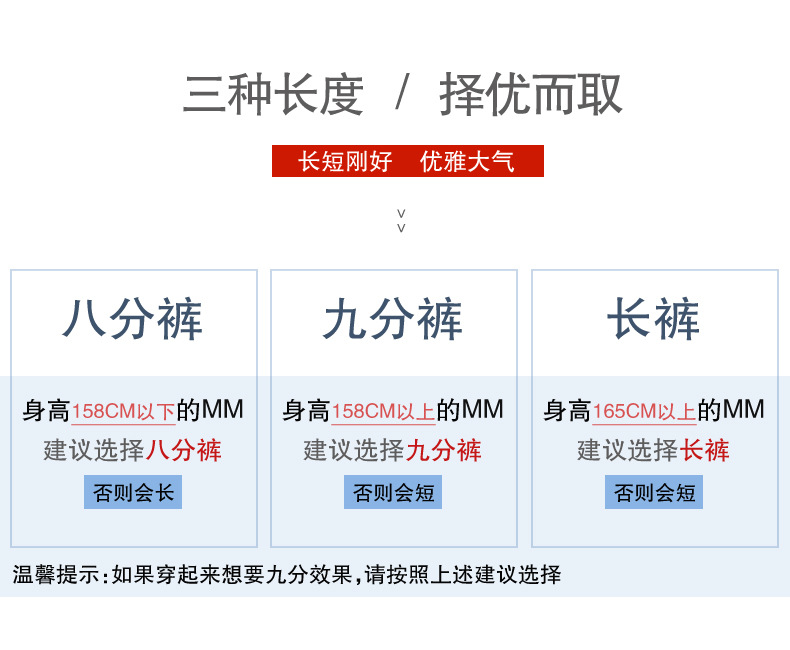 三种长度 / 择优而取

长短刚好 优雅大气

八分裤

身高158CM以下的MM
建议选择八分裤
否则会长

九分裤

身高158CM以上的MM
建议选择九分裤
否则会短

长裤

身高165CM以上的MM
建议选择长裤
否则会短

温馨提示:如果穿起来想要九分效果,请按照上述建议选择