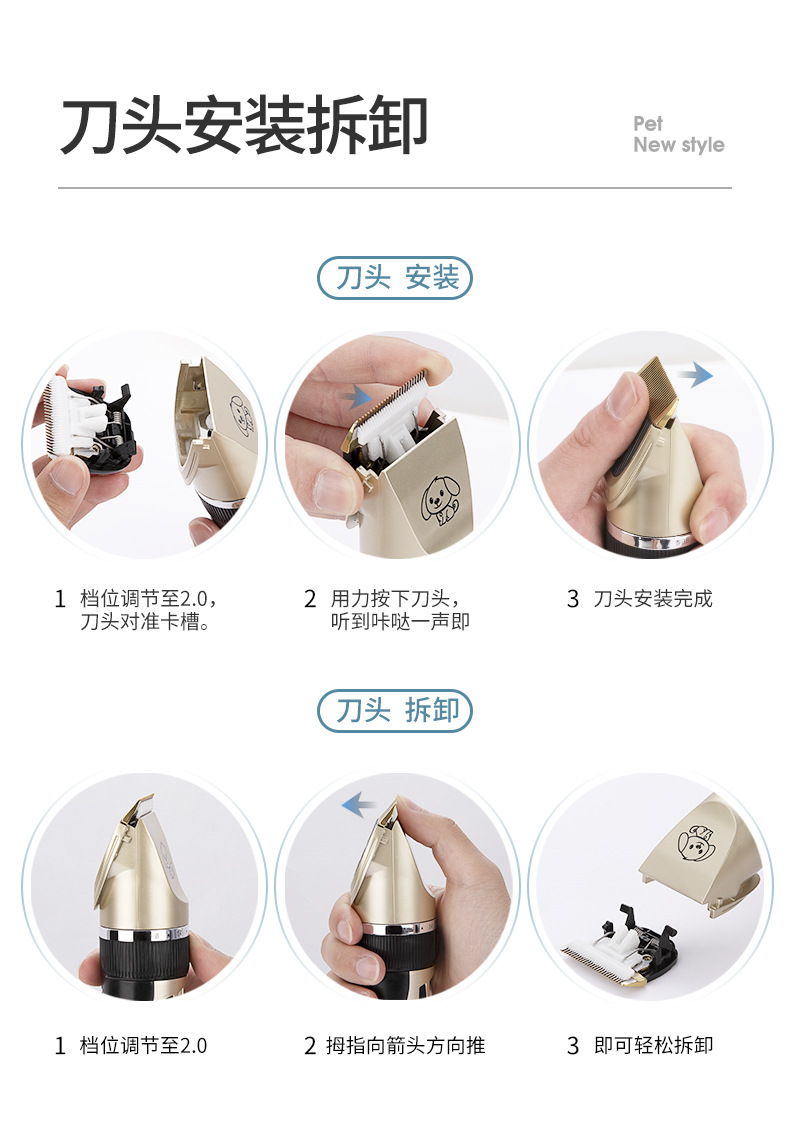 刀头安装拆卸

Pet
New style

刀头 安装

1 档位调节至2.0，刀头对准卡槽。

2 用力按下刀头，听到咔哒一声即

3 刀头安装完成

刀头 拆卸

1 档位调节至2.0

2 拇指向箭头方向推

3 即可轻松拆卸