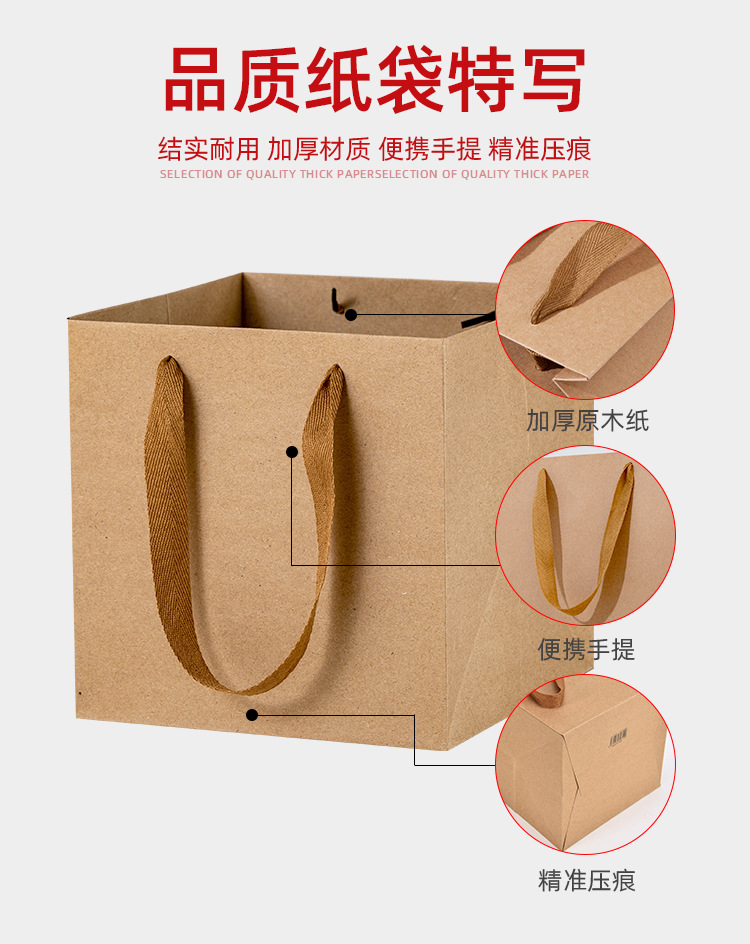 品质纸袋特写

结实耐用 加厚材质 便携手提 精准压痕

SELECTION OF QUALITY THICK PAPERSELECTION OF QUALITY THICK PAPER

加厚原木纸

便携手提

精准压痕