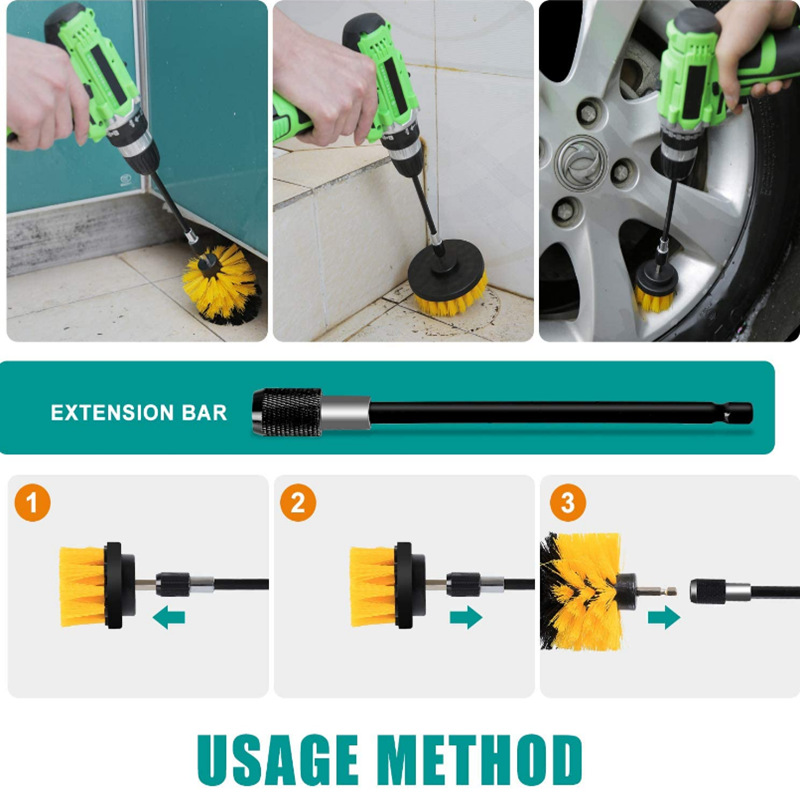 EXTENSION BAR

1

2

3

USAGE METHOD