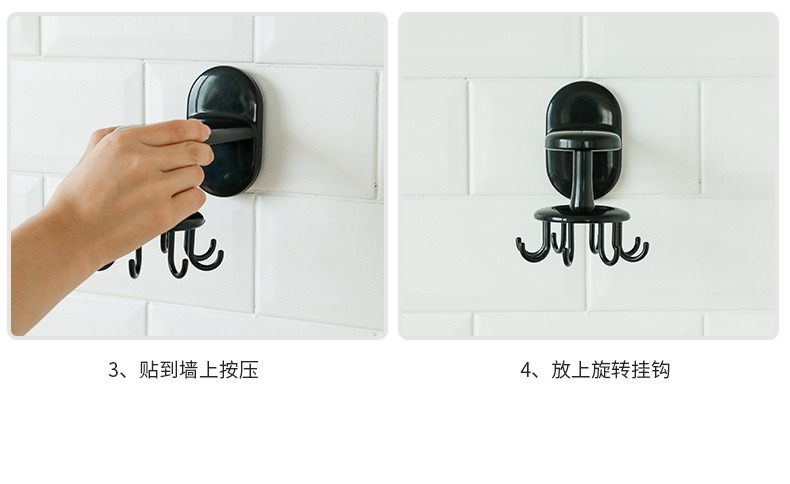 3、贴到墙上按压

4、放上旋转挂钩