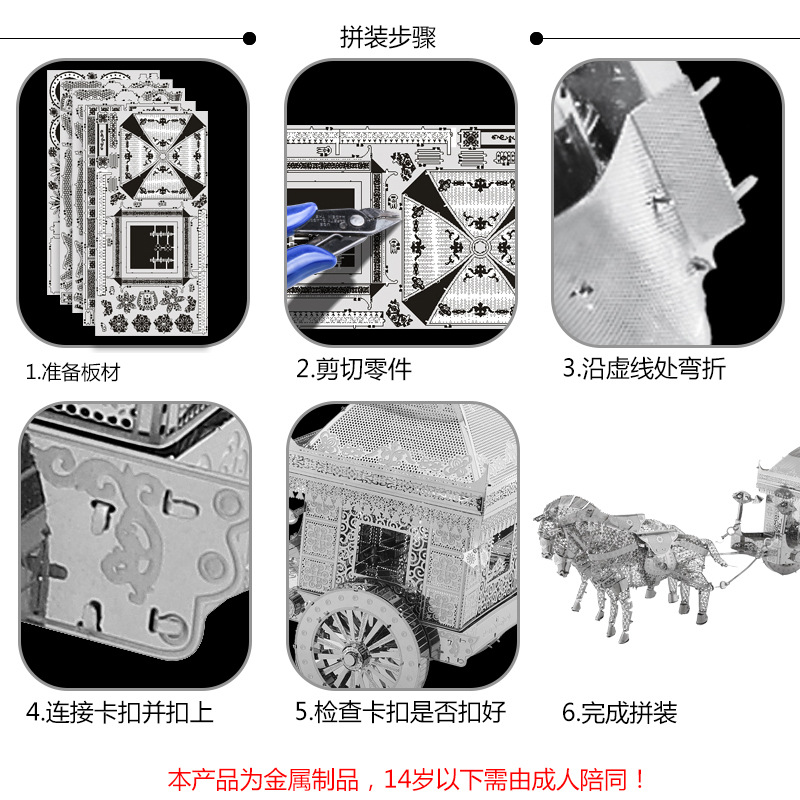 拼装步骤

1.准备板材

2.剪切零件

3.沿虚线处弯折

4.连接卡扣并扣上

5.检查卡扣是否扣好

6.完成拼装

本产品为金属制品，14岁以下需由成人陪同！