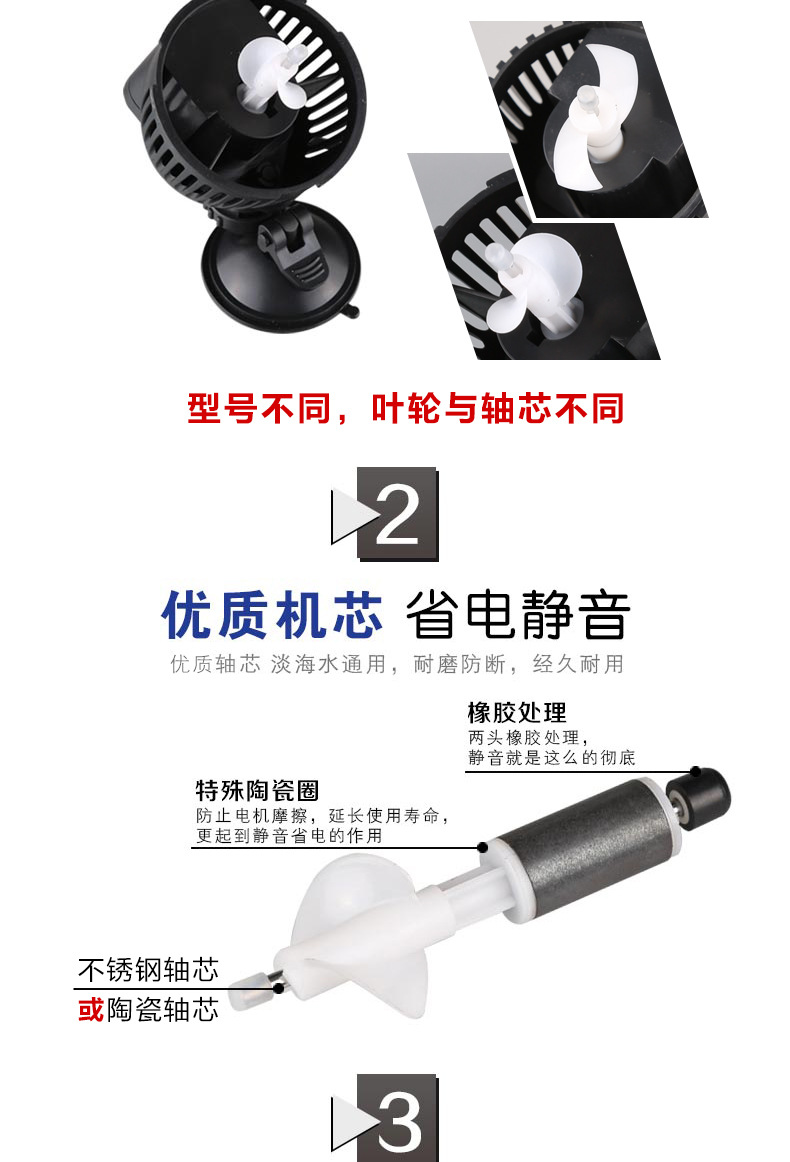 型号不同，叶轮与轴芯不同

2

优质机芯 省电静音

优质轴芯 淡海水通用，耐磨防断，经久耐用

橡胶处理
两头橡胶处理，
静音就是这么的彻底

特殊陶瓷圈
防止电机摩擦，延长使用寿命，
更起到静音省电的作用

不锈钢轴芯
或陶瓷轴芯

3