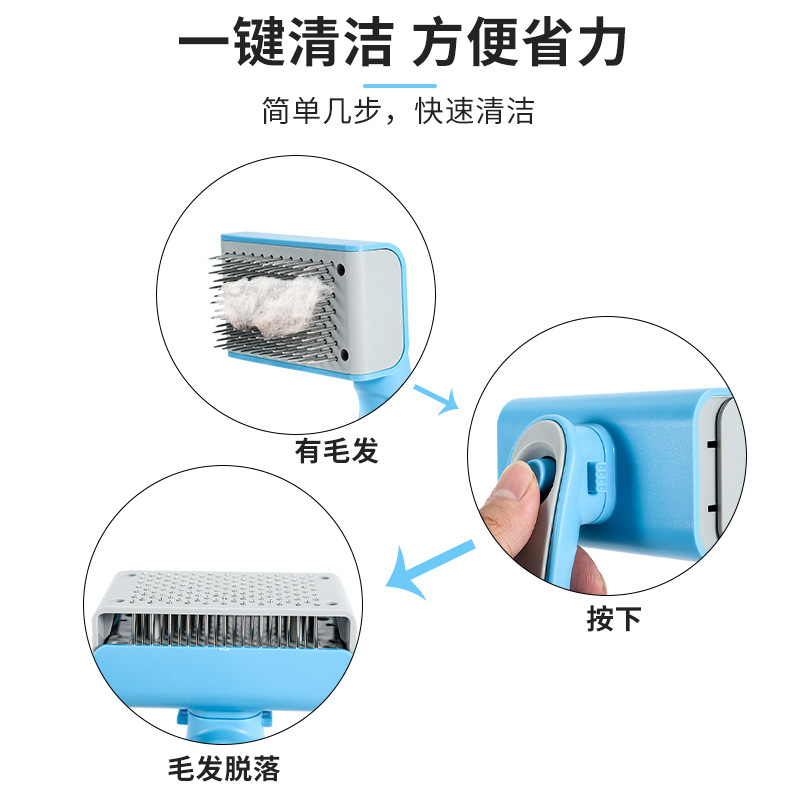 一键清洁 方便省力

简单几步，快速清洁

有毛发

按下

毛发脱落