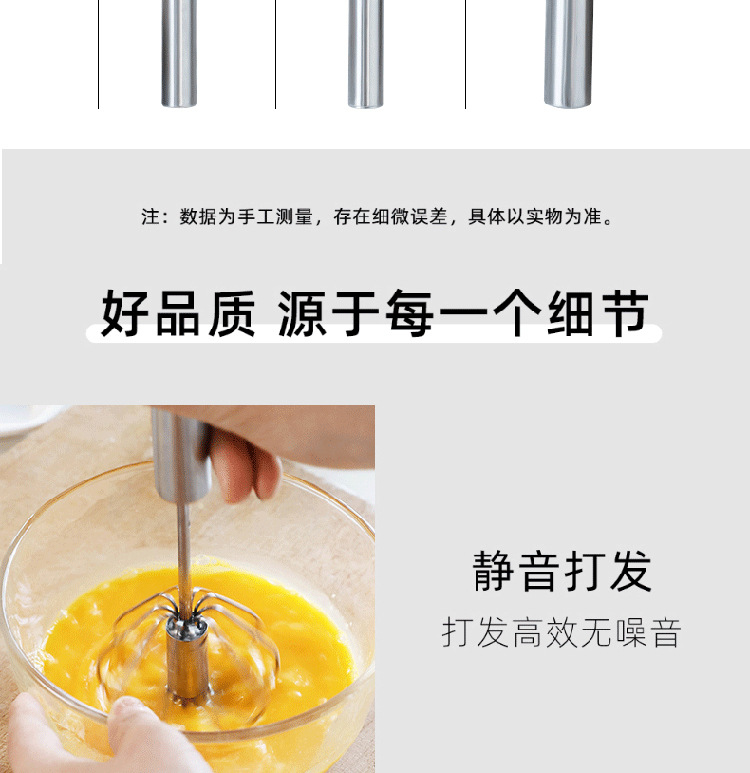 注：数据为手工测量，存在细微误差，具体以实物为准。

好品质 源于每一个细节

静音打发

打发高效无噪音