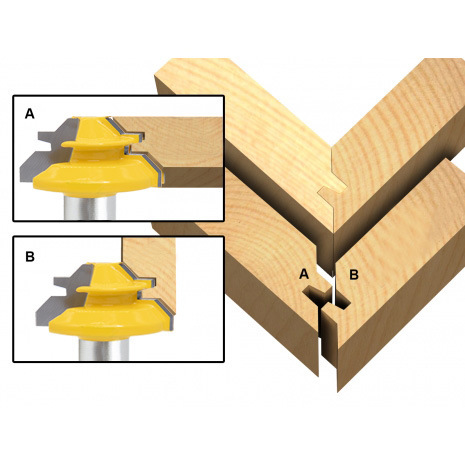 A

B

A B