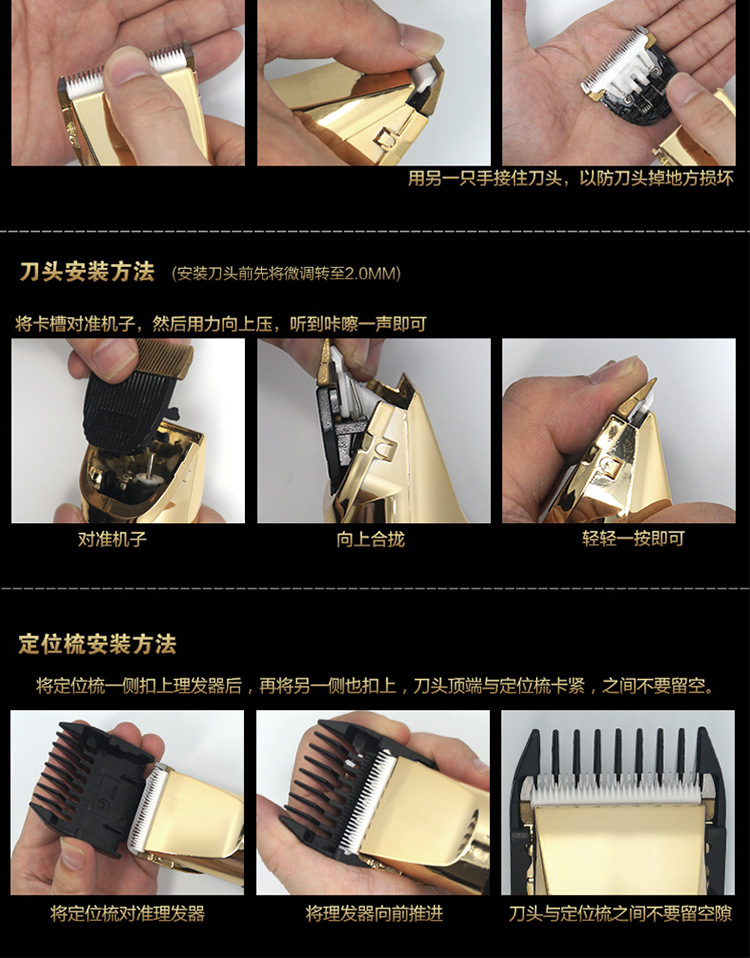 用另一只手接住刀头，以防刀头掉地方损坏

刀头安装方法 (安装刀头前先将微调转至2.0MM)

将卡槽对准机子，然后用力向上压，听到咔嚓一声即可

对准机子

向上合拢

轻轻一按即可

定位梳安装方法

将定位梳一侧扣上理发器后，再将另一侧也扣上，刀头顶端与定位梳卡紧，之间不要留空。

将定位梳对准理发器

将理发器向前推进

刀头与定位梳之间不要留空隙