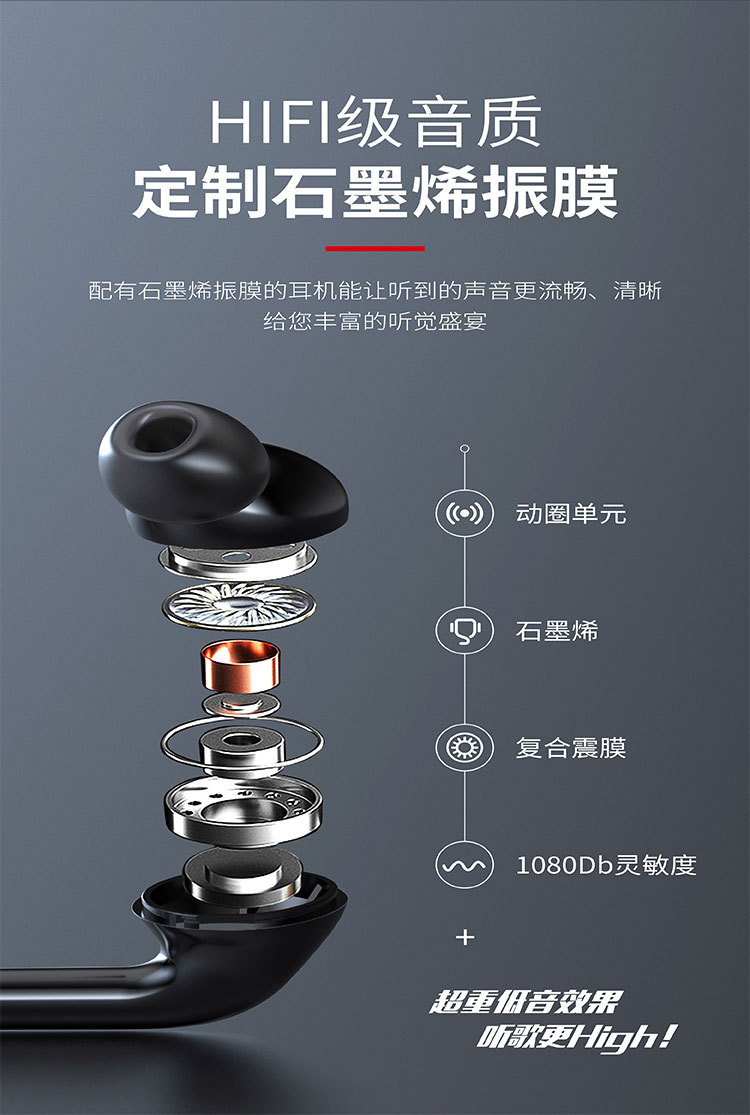 HIFI级音质
定制石墨烯振膜

配有石墨烯振膜的耳机能让听到的声音更流畅、清晰
给您丰富的听觉盛宴

动圈单元

石墨烯

复合震膜

1080Db灵敏度

+

超重低音效果
听歌更High!