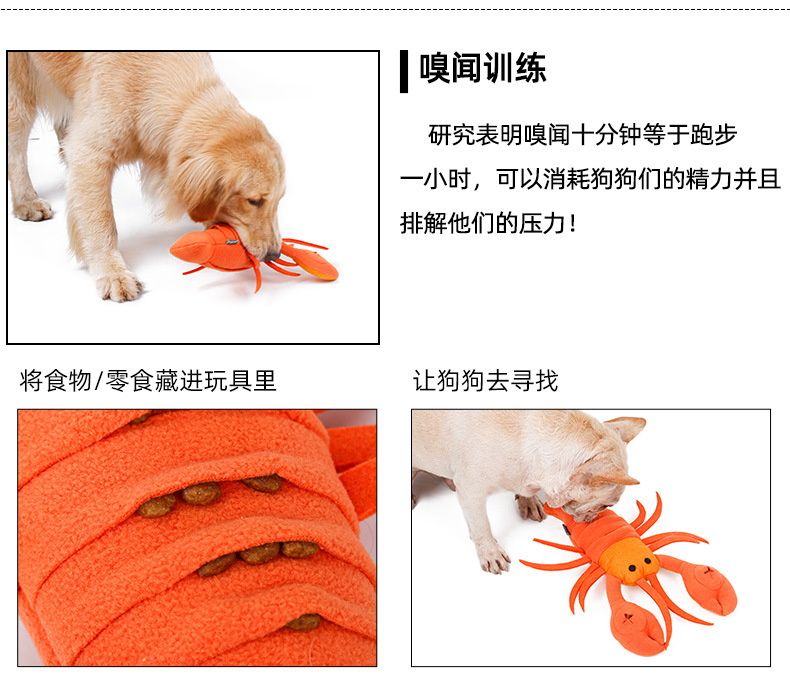 嗅闻训练

研究表明嗅闻十分钟等于跑步一小时，可以消耗狗狗们的精力并且排解他们的压力！

将食物/零食藏进玩具里

让狗狗去寻找