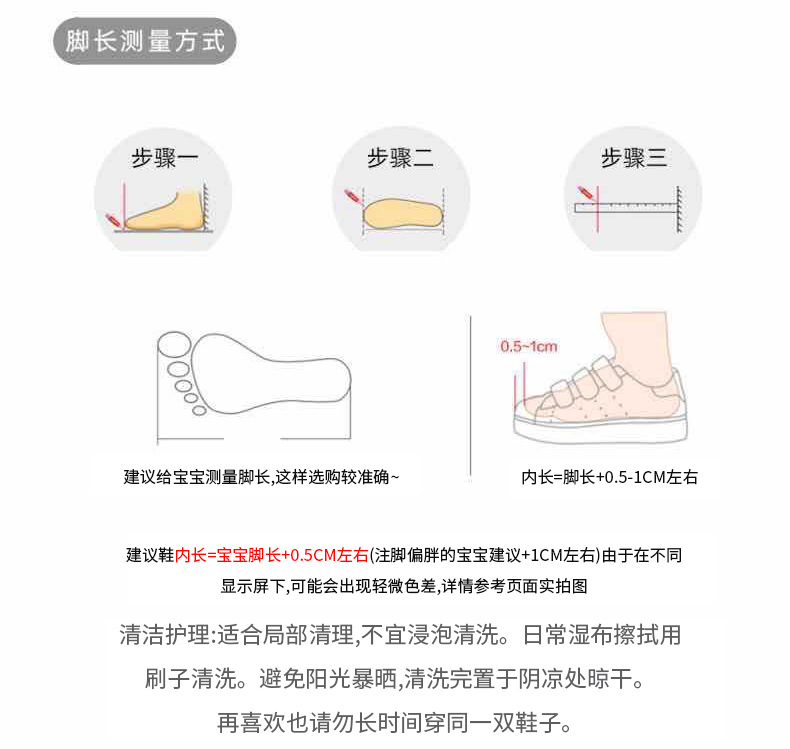 脚长测量方式

步骤一

步骤二

步骤三

0.5~1cm

建议给宝宝测量脚长,这样选购较准确~

内长=脚长+0.5-1CM左右

建议鞋内长=宝宝脚长+0.5CM左右(注脚偏胖的宝宝建议+1CM左右)由于在不同显示屏下,可能会出现轻微色差,详情参考页面实拍图

清洁护理:适合局部清理,不宜浸泡清洗。日常湿布擦拭用刷子清洗。避免阳光暴晒,清洗完置于阴凉处晾干。

再喜欢也请勿长时间穿同一双鞋子。