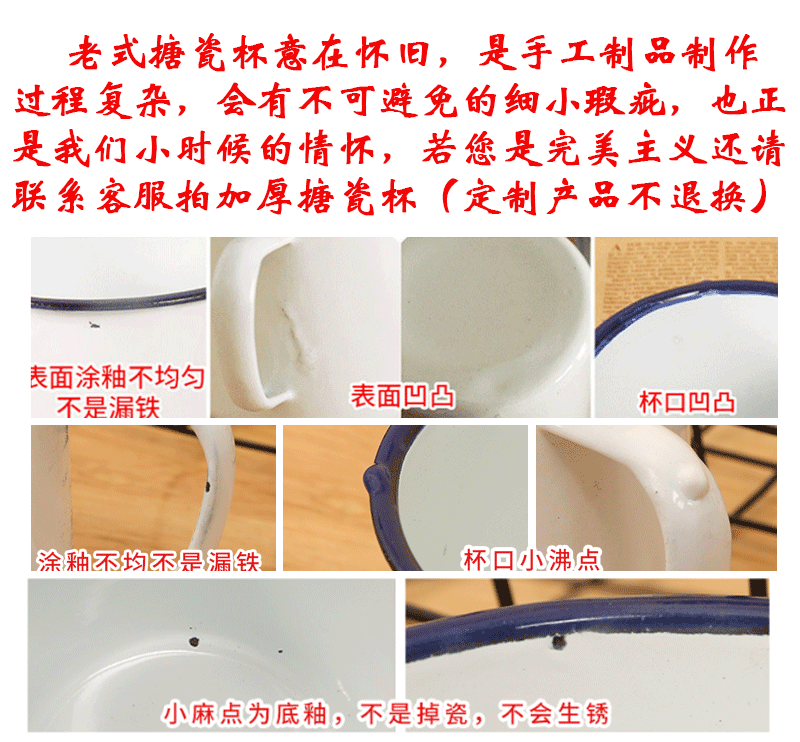 老式搪瓷杯意在怀旧，是手工制品制作过程复杂，会有不可避免的细小瑕疵，也正是我们小时候的情怀，若您是完美主义还请联系客服拍加厚搪瓷杯（定制产品不退换）

表面涂釉不均匀
不是漏铁

表面凹凸

杯口凹凸

涂釉不均不是漏铁

杯口小沸点

小麻点为底釉，不是掉瓷，不会生锈