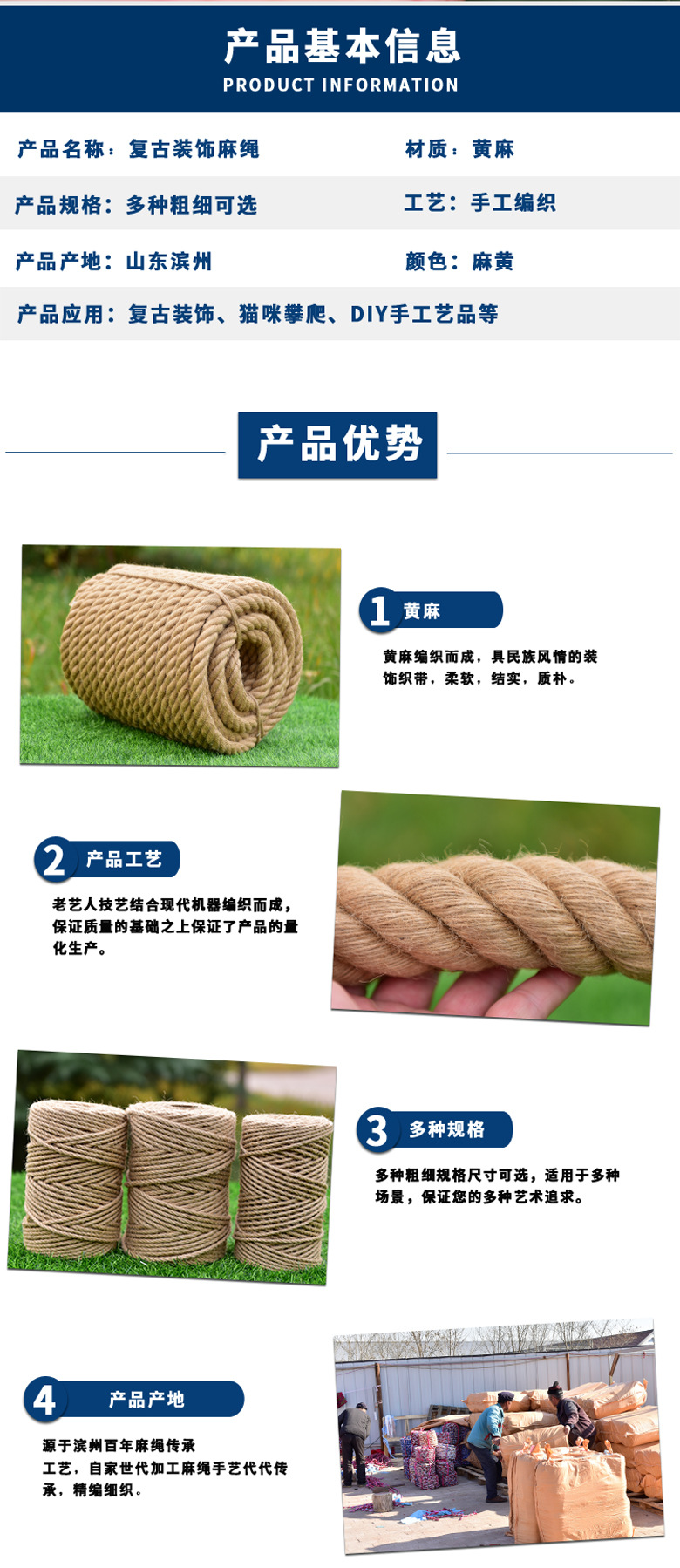 产品基本信息
PRODUCT INFORMATION

产品名称：复古装饰麻绳

材质：黄麻

产品规格：多种粗细可选

工艺：手工编织

产品产地：山东滨州

颜色：麻黄

产品应用：复古装饰、猫咪攀爬、DIY手工艺品等

产品优势

1 黄麻

黄麻编织而成，具民族风情的装饰织带，柔软，结实，质朴。

2 产品工艺

老艺人技艺结合现代机器编织而成，保证质量的基础之上保证了产品的量化生产。

3 多种规格

多种粗细规格尺寸可选，适用于多种场景，保证您的多种艺术追求。

4 产品产地

源于滨州百年麻绳传承工艺，自家世代加工麻绳手艺代代传承，精编细织。