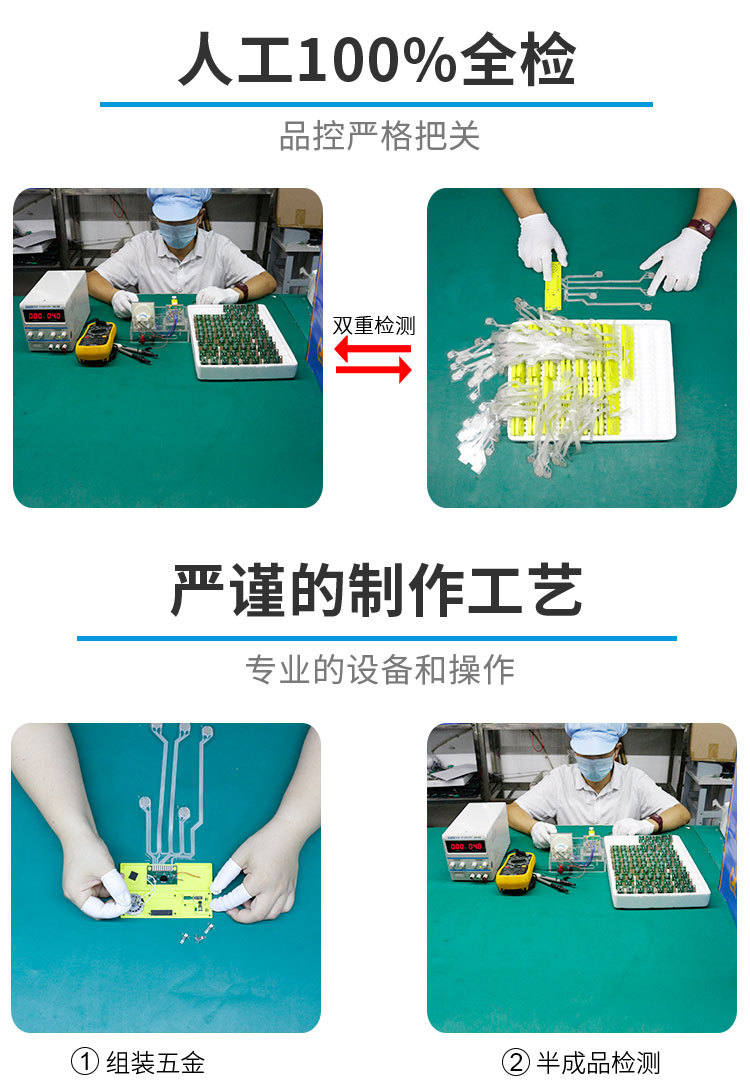 人工100%全检

品控严格把关

双重检测

严谨的制作工艺

专业的设备和操作

① 组装五金

② 半成品检测