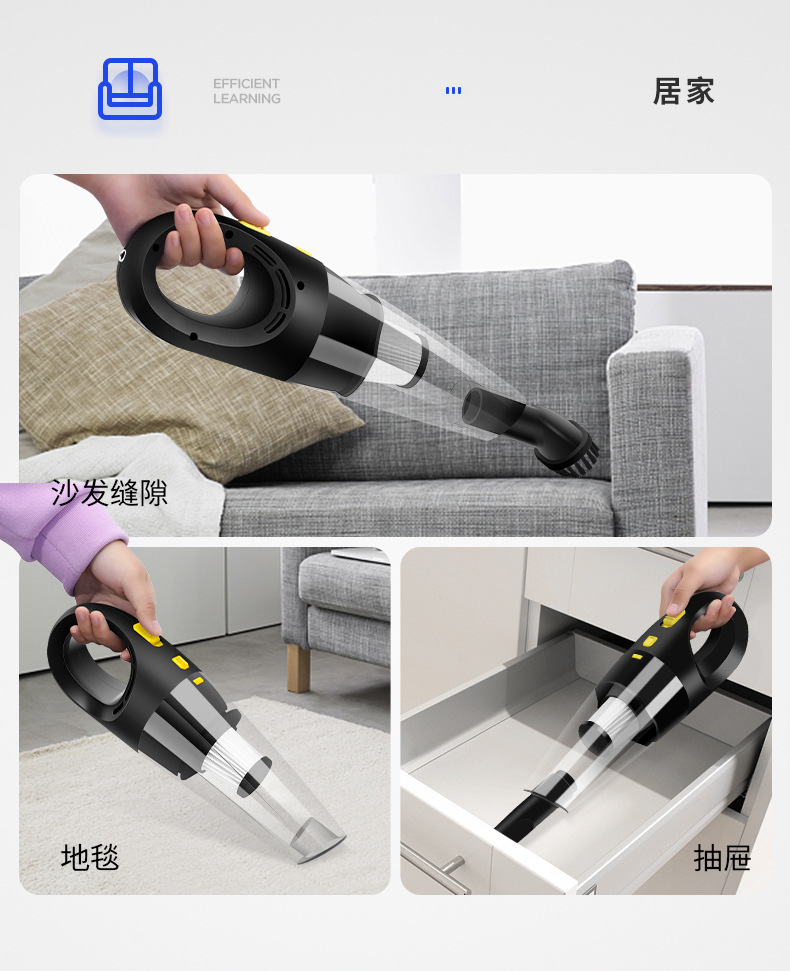 EFFICIENT LEARNING

居家

沙发缝隙

地毯

抽屉