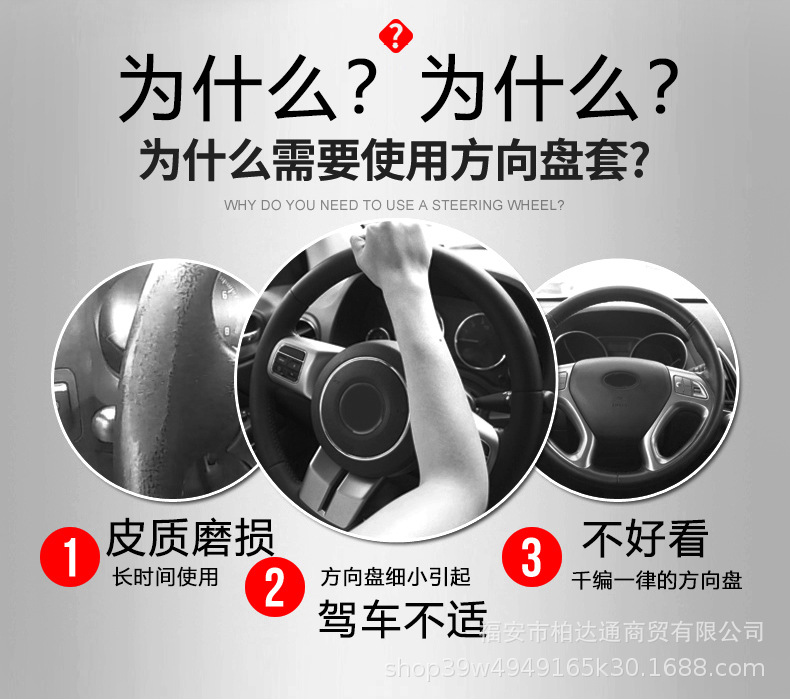 ?

为什么？为什么？

为什么需要使用方向盘套?

WHY DO YOU NEED TO USE A STEERING WHEEL?

1 皮质磨损
长时间使用

2 方向盘细小引起
驾车不适

3 不好看
千编一律的方向盘

福安市柏达通商贸有限公司
shop39w4949165k30.1688.com