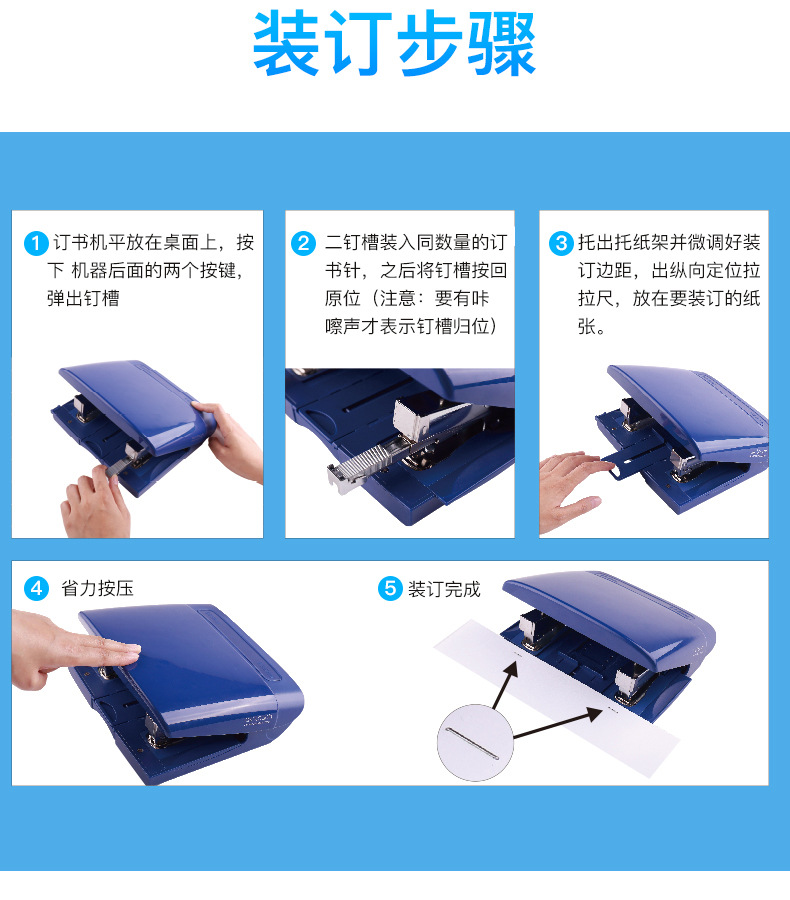 装订步骤

1 订书机平放在桌面上，按下 机器后面的两个按键，弹出钉槽

2 二钉槽装入同数量的订书针，之后将钉槽按回原位（注意：要有咔嚓声才表示钉槽归位）

3 托出托纸架并微调好装订边距，出纵向定位拉拉尺，放在要装订的纸张。

4 省力按压

5 装订完成