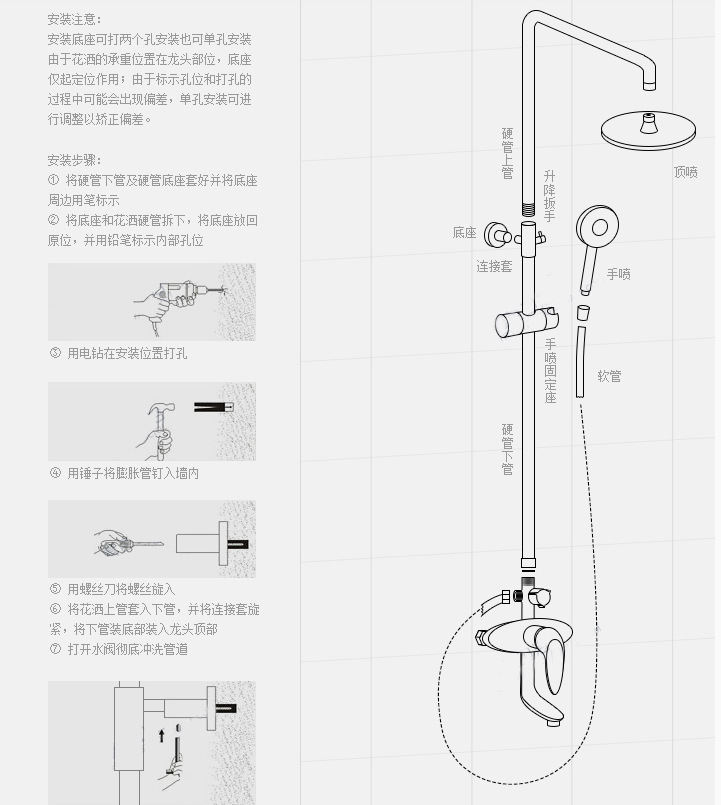 安装注意：
安装底座可打两个孔安装也可单孔安装由于花洒的承重位置在龙头部位，底座仅起定位作用；由于标示孔位和打孔的过程中可能会出现偏差，单孔安装可进行调整以矫正偏差。

安装步骤：
① 将硬管下管及硬管底座套好并将底座周边用笔标示
② 将底座和花洒硬管拆下，将底座放回原位，并用铅笔标示内部孔位

③ 用电钻在安装位置打孔

④ 用锤子将膨胀管钉入墙内

⑤ 用螺丝刀将螺丝旋入
⑥ 将花洒上管套入下管，并将连接套旋紧，将下管装底部装入龙头顶部
⑦ 打开水阀彻底冲洗管道

硬管上管

升降扳手

顶喷

底座

连接套

手喷

手喷固定座

软管

硬管下管