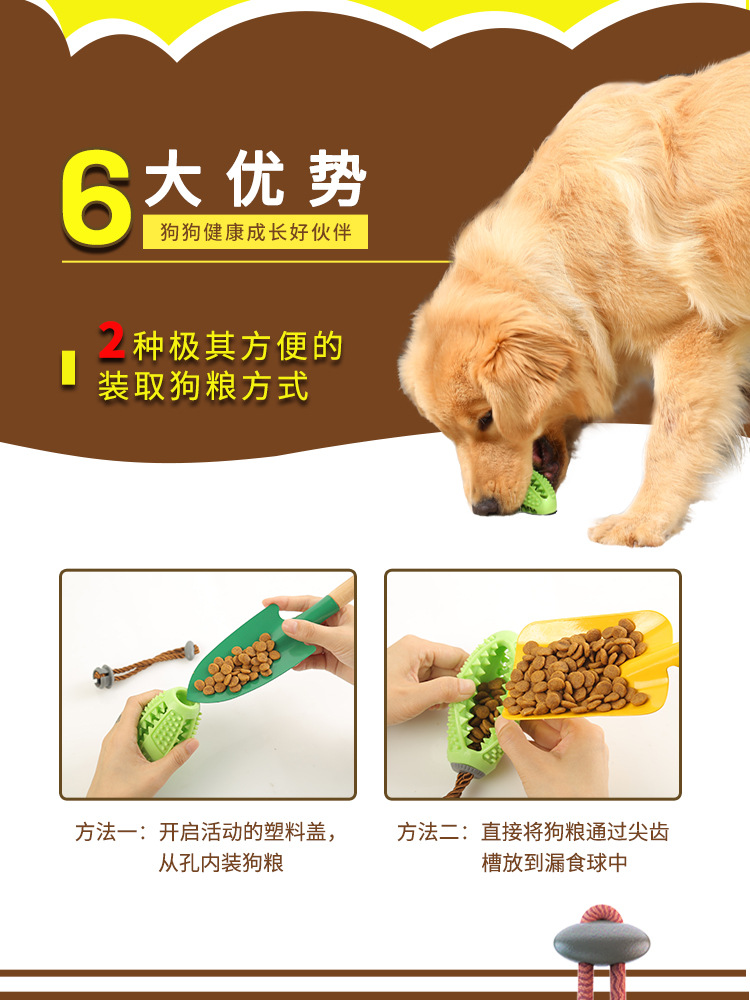 6大优势
狗狗健康成长好伙伴

2种极其方便的装取狗粮方式

方法一：开启活动的塑料盖，从孔内装狗粮

方法二：直接将狗粮通过尖齿槽放到漏食球中