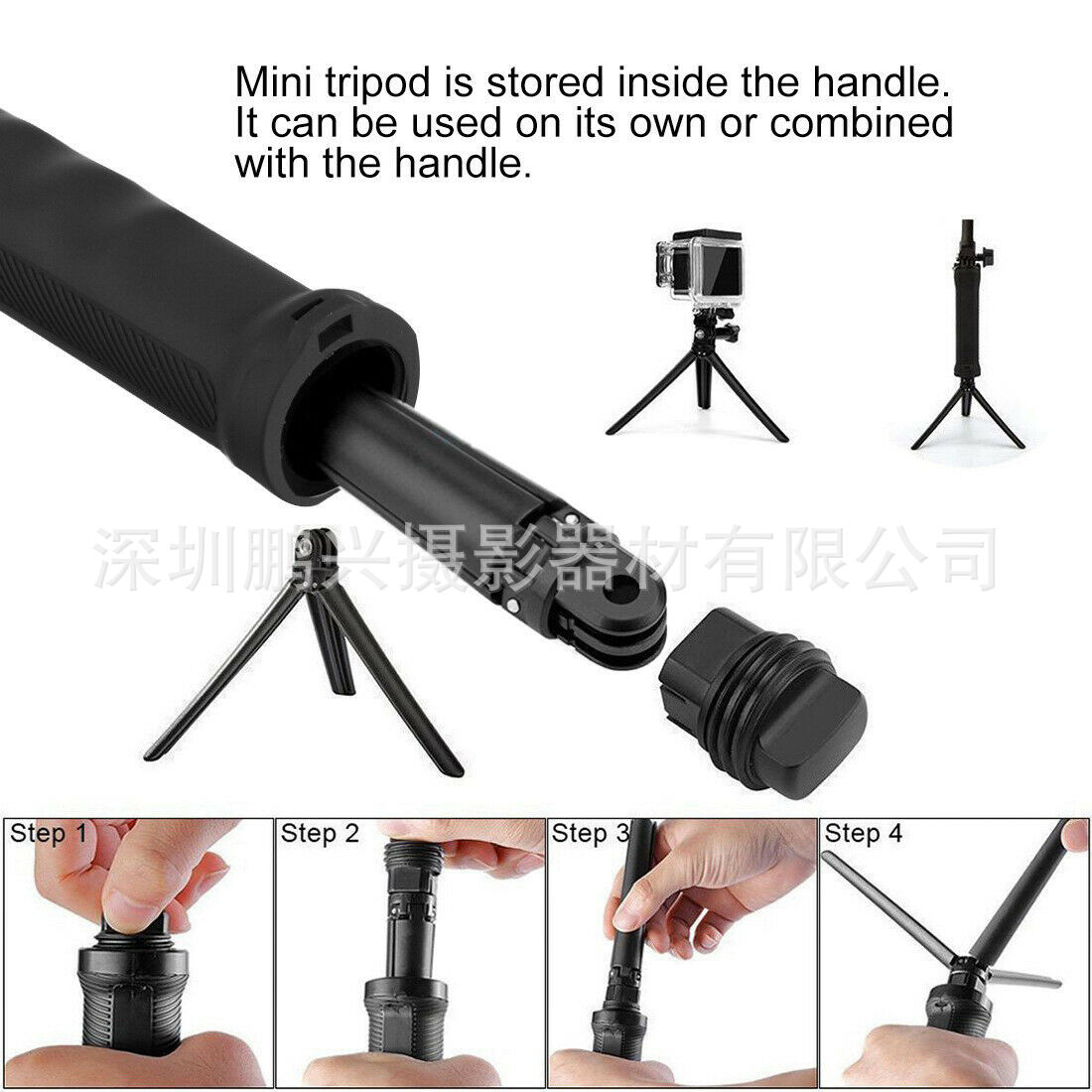 Mini tripod is stored inside the handle. It can be used on its own or combined with the handle.

深圳鹏兴摄影器材有限公司

Step 1

Step 2

Step 3

Step 4