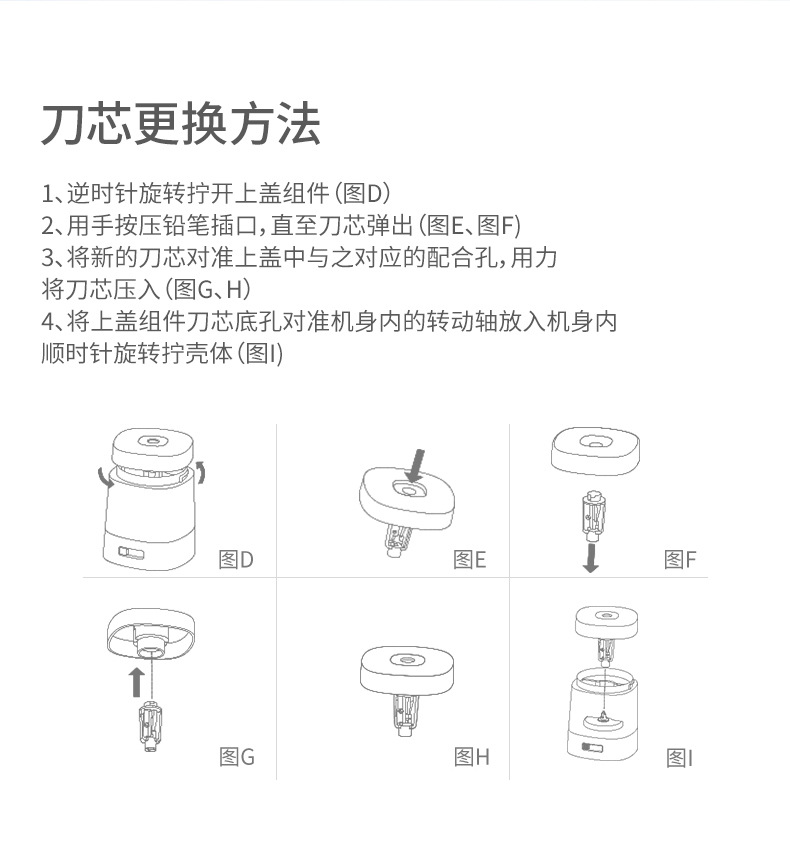 刀芯更换方法

1、逆时针旋转拧开上盖组件（图D）
2、用手按压铅笔插口，直至刀芯弹出（图E、图F）
3、将新的刀芯对准上盖中与之对应的配合孔，用力将刀芯压入（图G、H）
4、将上盖组件刀芯底孔对准机身内的转动轴放入机身内顺时针旋转拧壳体（图I）

图D

图E

图F

图G

图H

图I