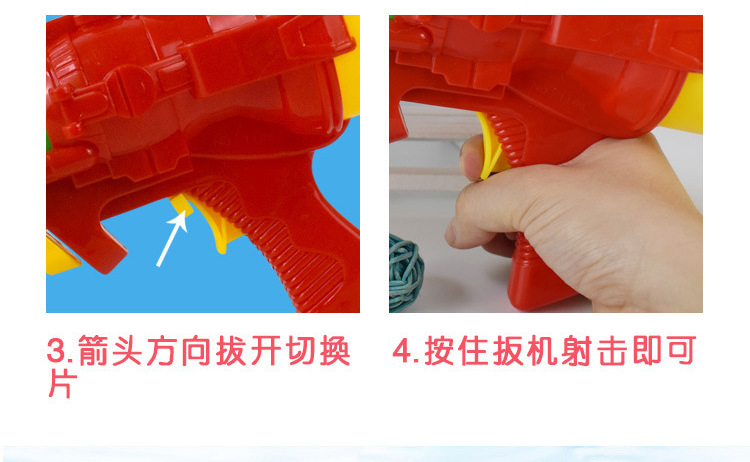 3.箭头方向拔开切换片

4.按住扳机射击即可