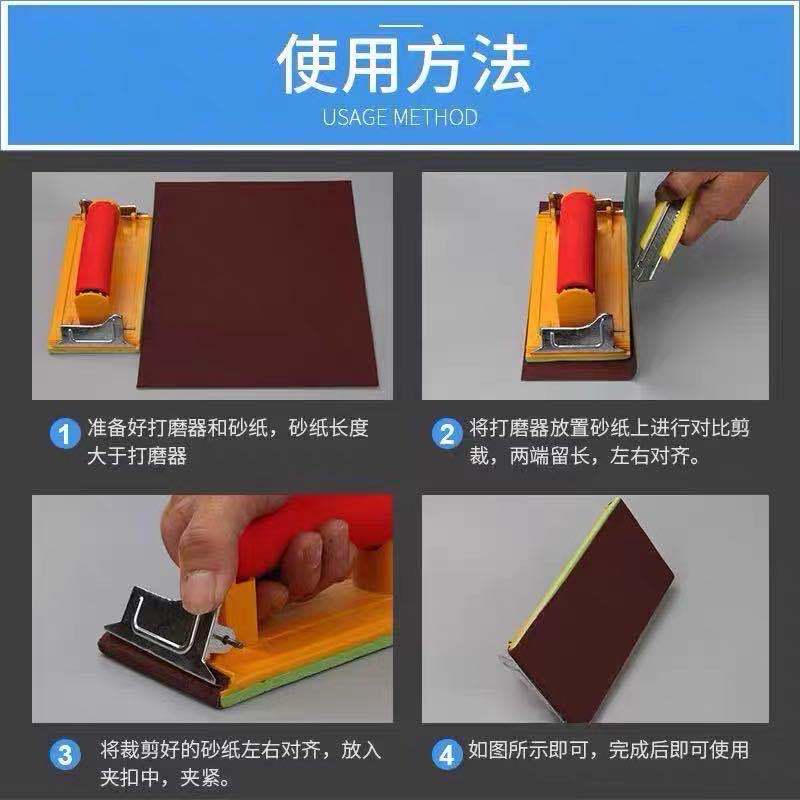 使用方法
USAGE METHOD

1 准备好打磨器和砂纸，砂纸长度大于打磨器

2 将打磨器放置砂纸上进行对比剪裁，两端留长，左右对齐。

3 将裁剪好的砂纸左右对齐，放入夹扣中，夹紧。

4 如图所示即可，完成后即可使用