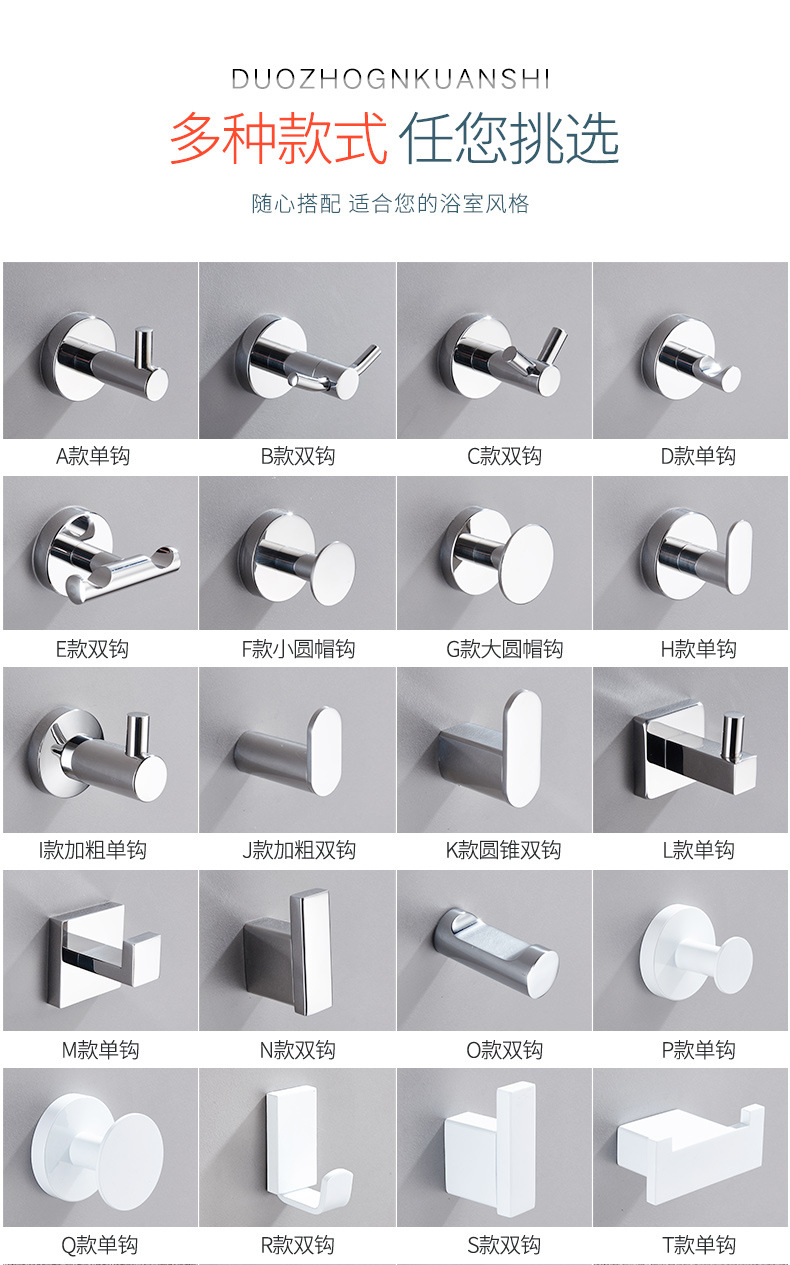 DUOZHOGNKUANSHI

多种款式 任您挑选

随心搭配 适合您的浴室风格

A款单钩

B款双钩

C款双钩

D款单钩

E款双钩

F款小圆帽钩

G款大圆帽钩

H款单钩

I款加粗单钩

J款加粗双钩

K款圆锥双钩

L款单钩

M款单钩

N款双钩

O款双钩

P款单钩

Q款单钩

R款双钩

S款双钩

T款单钩