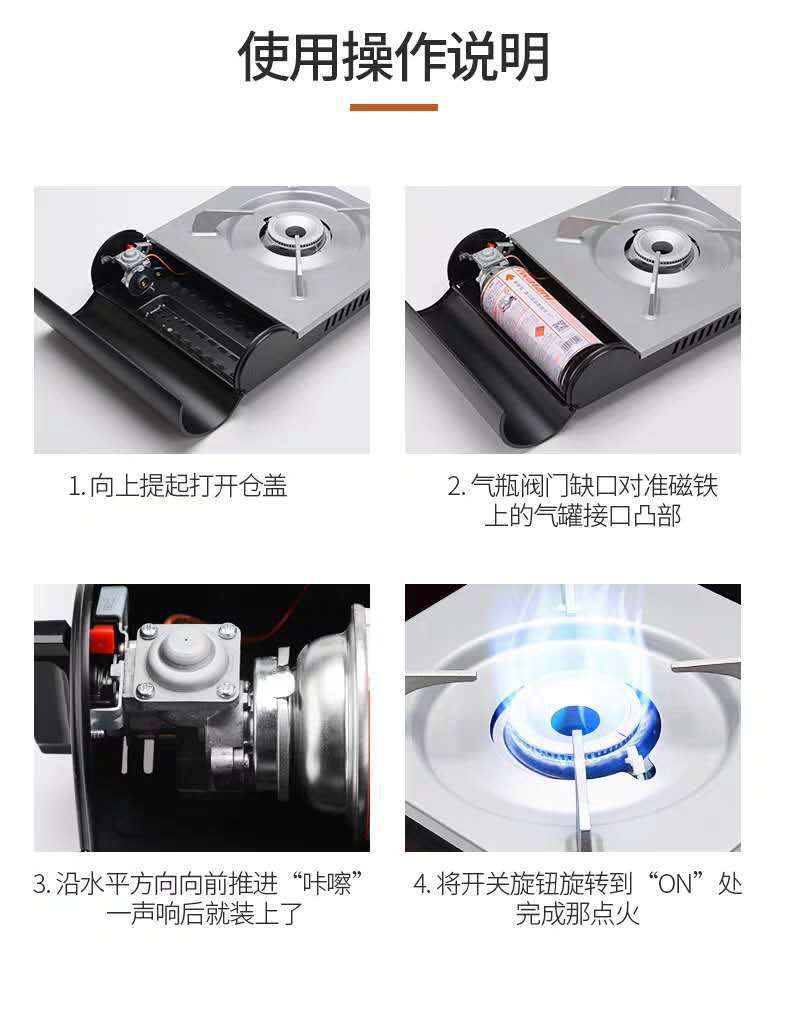 使用操作说明

1. 向上提起打开仓盖

2. 气瓶阀门缺口对准磁铁上的气罐接口凸部

3. 沿水平方向向前推进“咔嚓”一声响后就装上了

4. 将开关旋钮旋转到“ON”处完成那点火