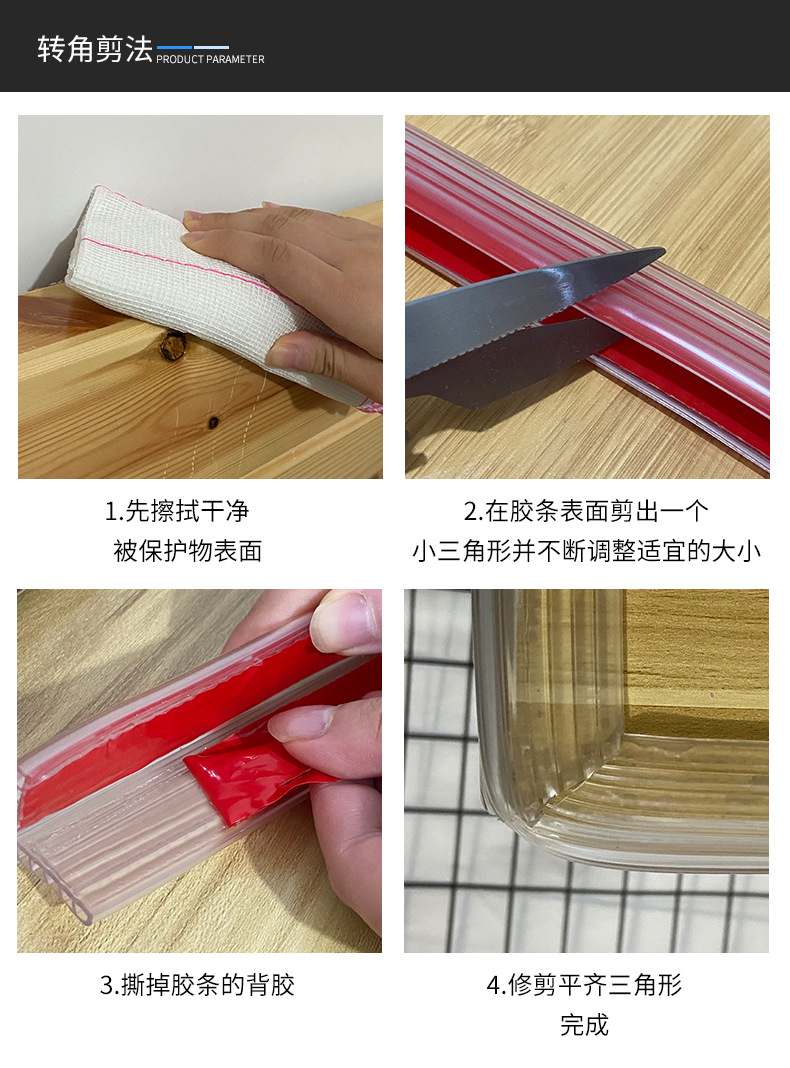 转角剪法 PRODUCT PARAMETER

1.先擦拭干净
被保护物表面

2.在胶条表面剪出一个
小三角形并不断调整适宜的大小

3.撕掉胶条的背胶

4.修剪平齐三角形
完成