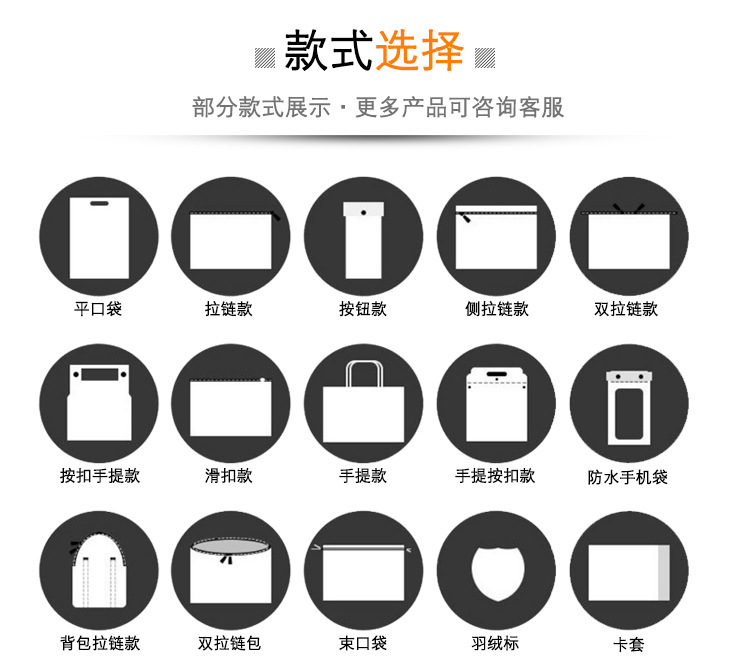 款式选择

部分款式展示 · 更多产品可咨询客服

平口袋
拉链款
按钮款
侧拉链款
双拉链款

按扣手提款
滑扣款
手提款
手提按扣款
防水手机袋

背包拉链款
双拉链包
束口袋
羽绒标
卡套