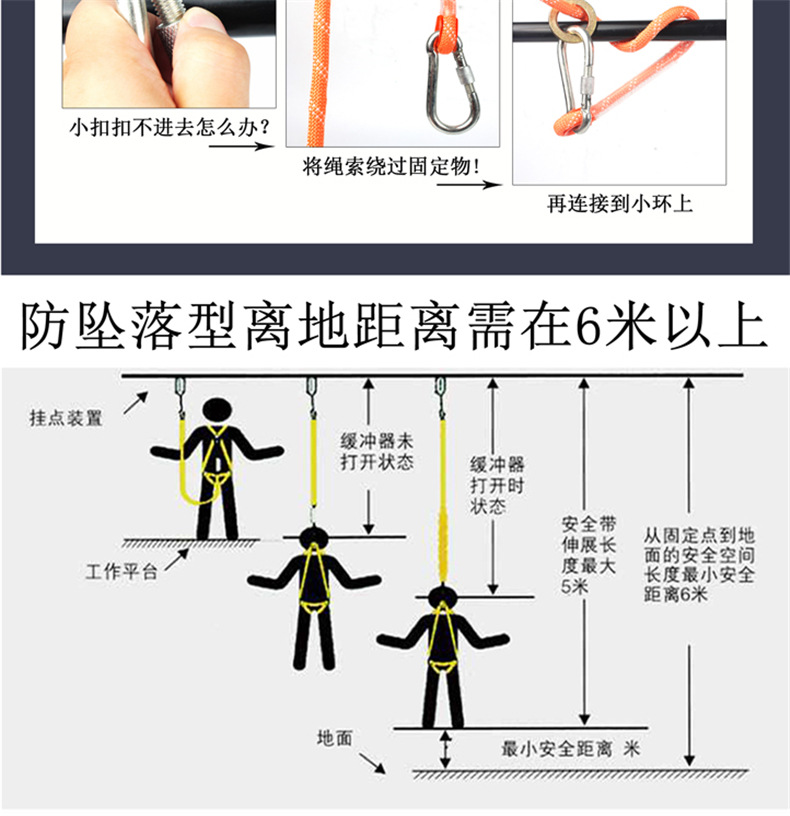 小扣扣不进去怎么办?

将绳索绕过固定物!

再连接到小环上

防坠落型离地距离需在6米以上

挂点装置

缓冲器未打开状态

缓冲器打开时状态

安全带伸展长度最大5米

从固定点到地面的安全空间长度最小安全距离6米

工作平台

地面

最小安全距离 米