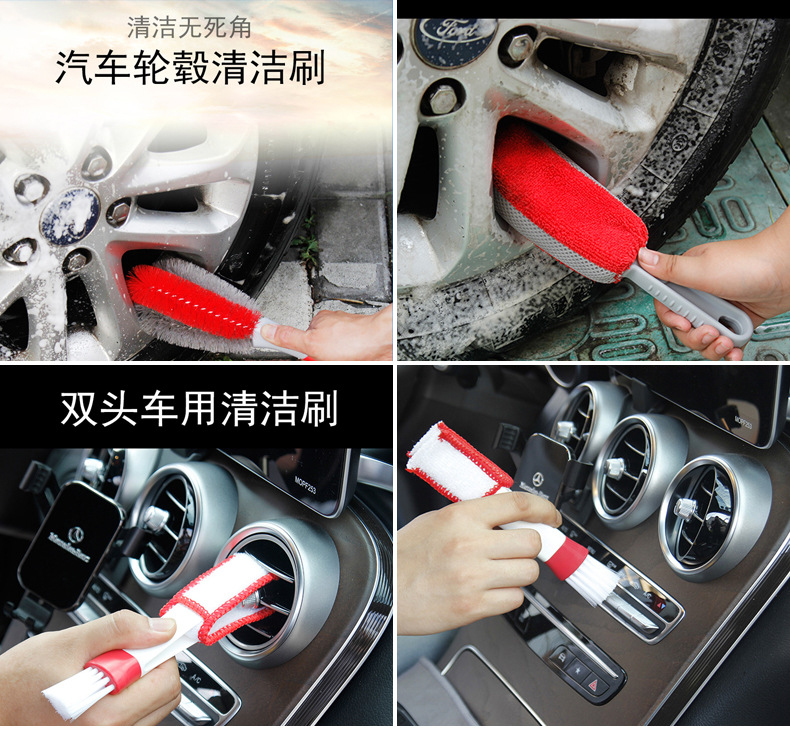 清洁无死角
汽车轮毂清洁刷

Ford

双头车用清洁刷

MOPF253

Mercedes-Benz

MOPF253

Mercedes-Benz