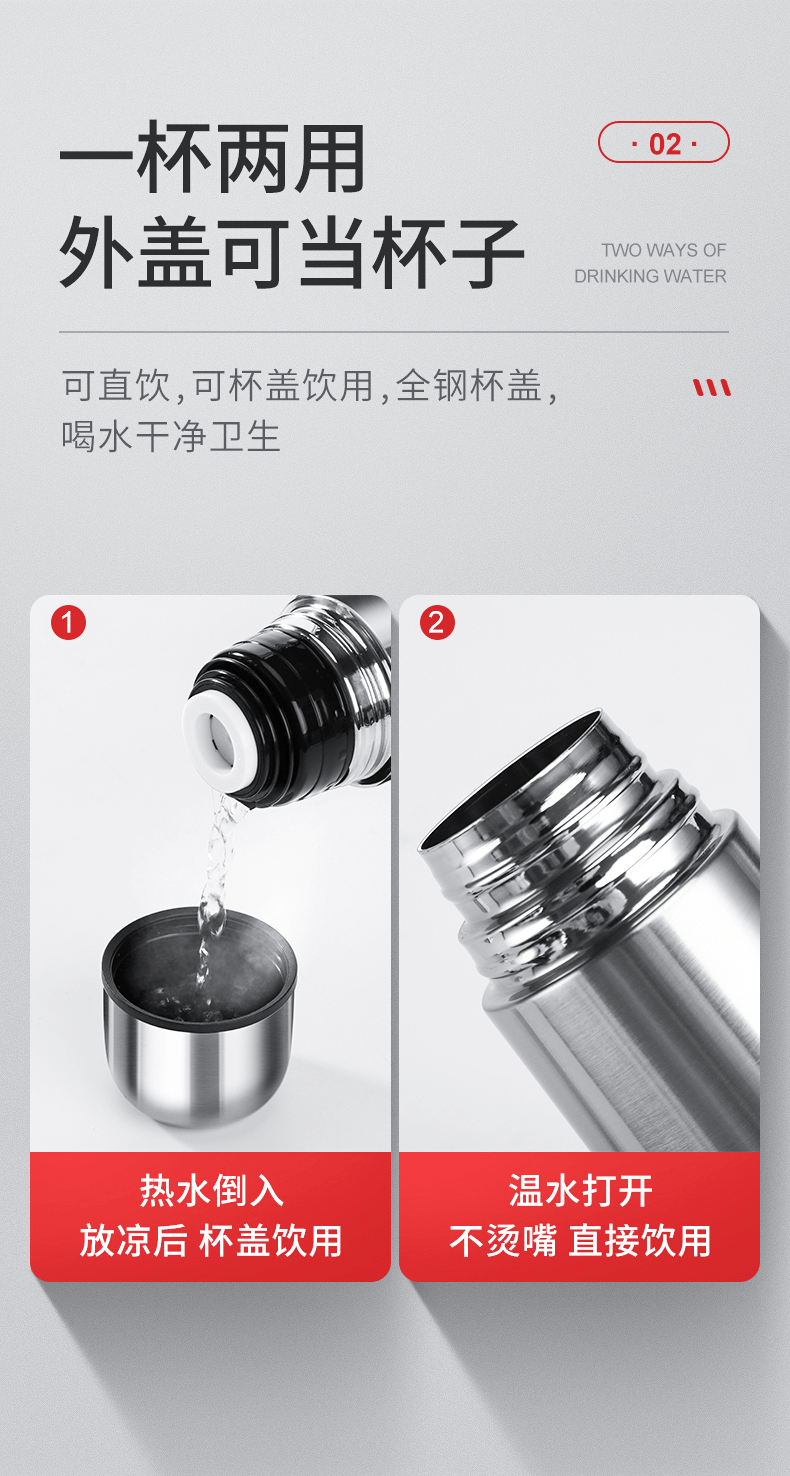 一杯两用
外盖可当杯子

· 02 ·

TWO WAYS OF DRINKING WATER

可直饮,可杯盖饮用,全钢杯盖,喝水干净卫生

1
热水倒入
放凉后 杯盖饮用

2
温水打开
不烫嘴 直接饮用