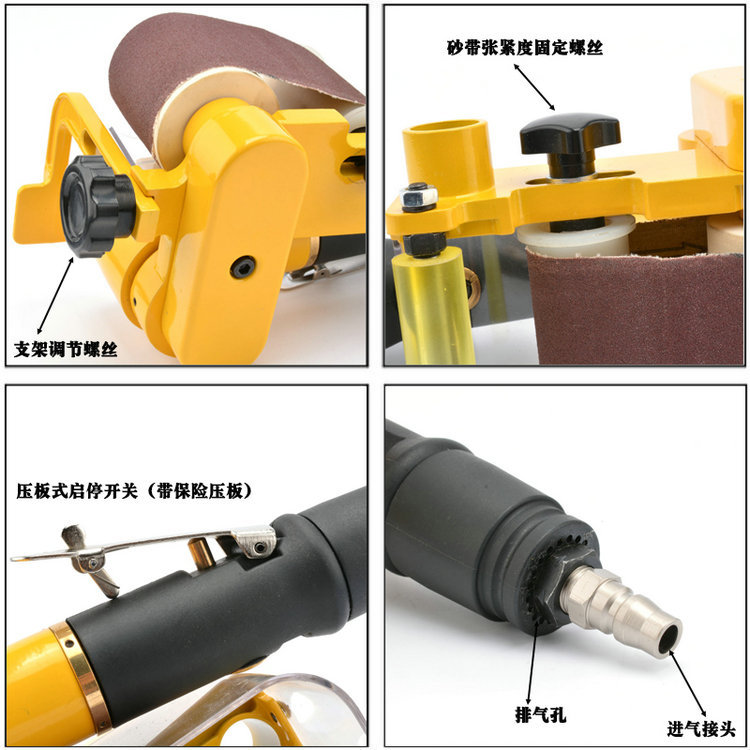 支架调节螺丝

砂带张紧度固定螺丝

压板式启停开关（带保险压板）

排气孔

进气接头