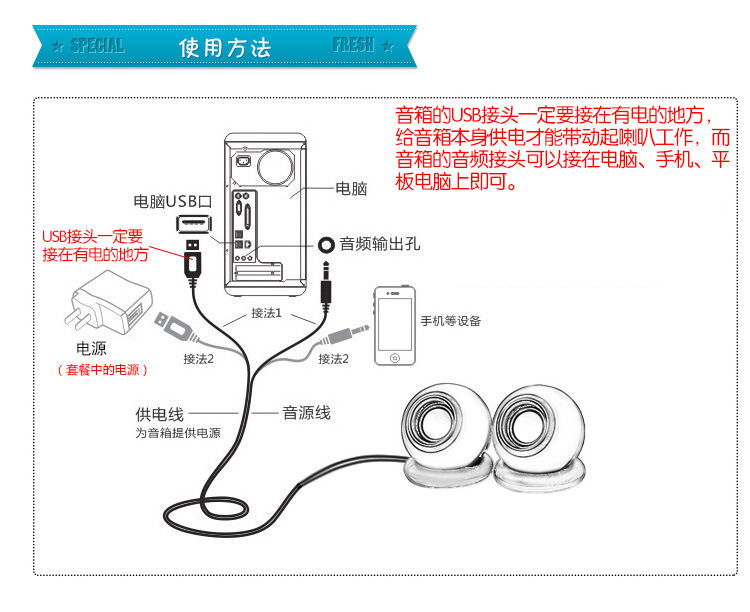 ☆ SPECIAL 使用方法 FRESH ☆

音箱的USB接头一定要接在有电的地方，给音箱本身供电才能带动起喇叭工作，而音箱的音频接头可以接在电脑、手机、平板电脑上即可。

电脑

电脑USB口

USB接头一定要接在有电的地方

音频输出孔

接法1

手机等设备

电源

（套餐中的电源）

接法2

接法2

供电线

为音箱提供电源

音源线