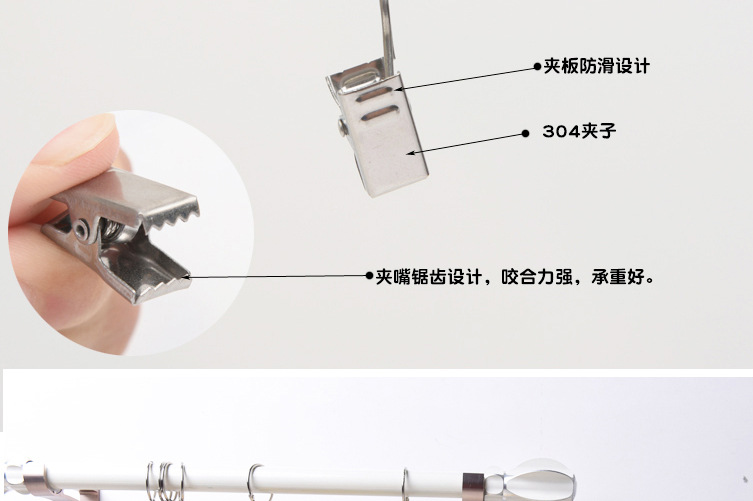 夹板防滑设计

304夹子

夹嘴锯齿设计，咬合力强，承重好。