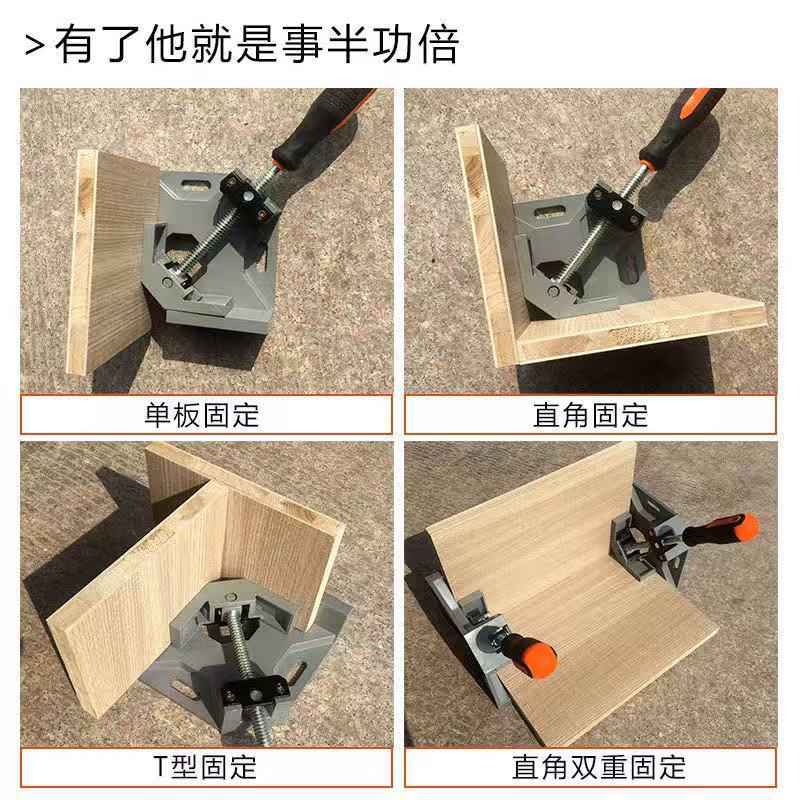 >有了他就是事半功倍

单板固定

直角固定

T型固定

直角双重固定