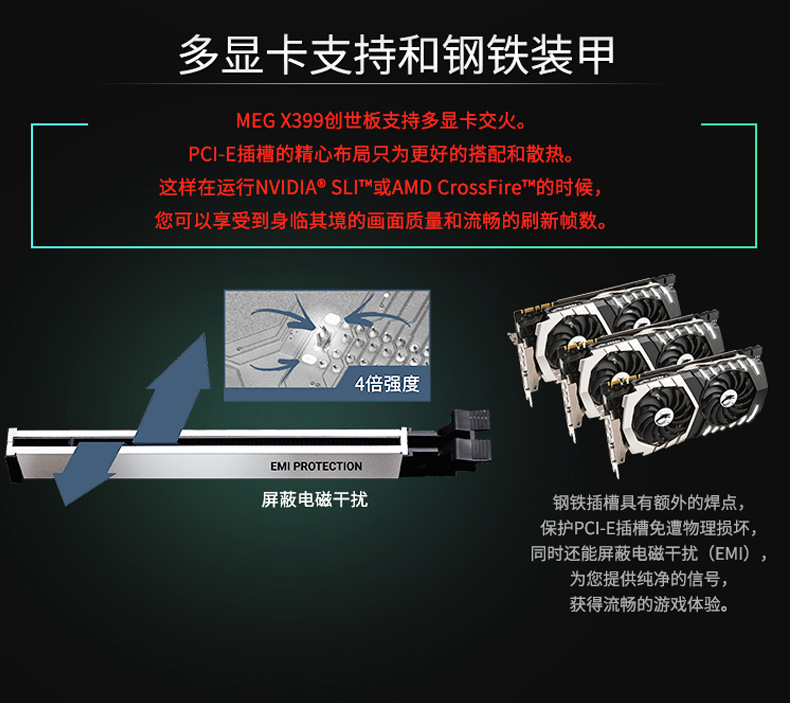 多显卡支持和钢铁装甲

MEG X399创世板支持多显卡交火。
PCI-E插槽的精心布局只为更好的搭配和散热。
这样在运行NVIDIA® SLI™或AMD CrossFire™的时候，
您可以享受到身临其境的画面质量和流畅的刷新帧数。

4倍强度

EMI PROTECTION

屏蔽电磁干扰

钢铁插槽具有额外的焊点，
保护PCI-E插槽免遭物理损坏，
同时还能屏蔽电磁干扰（EMI），
为您提供纯净的信号，
获得流畅的游戏体验。