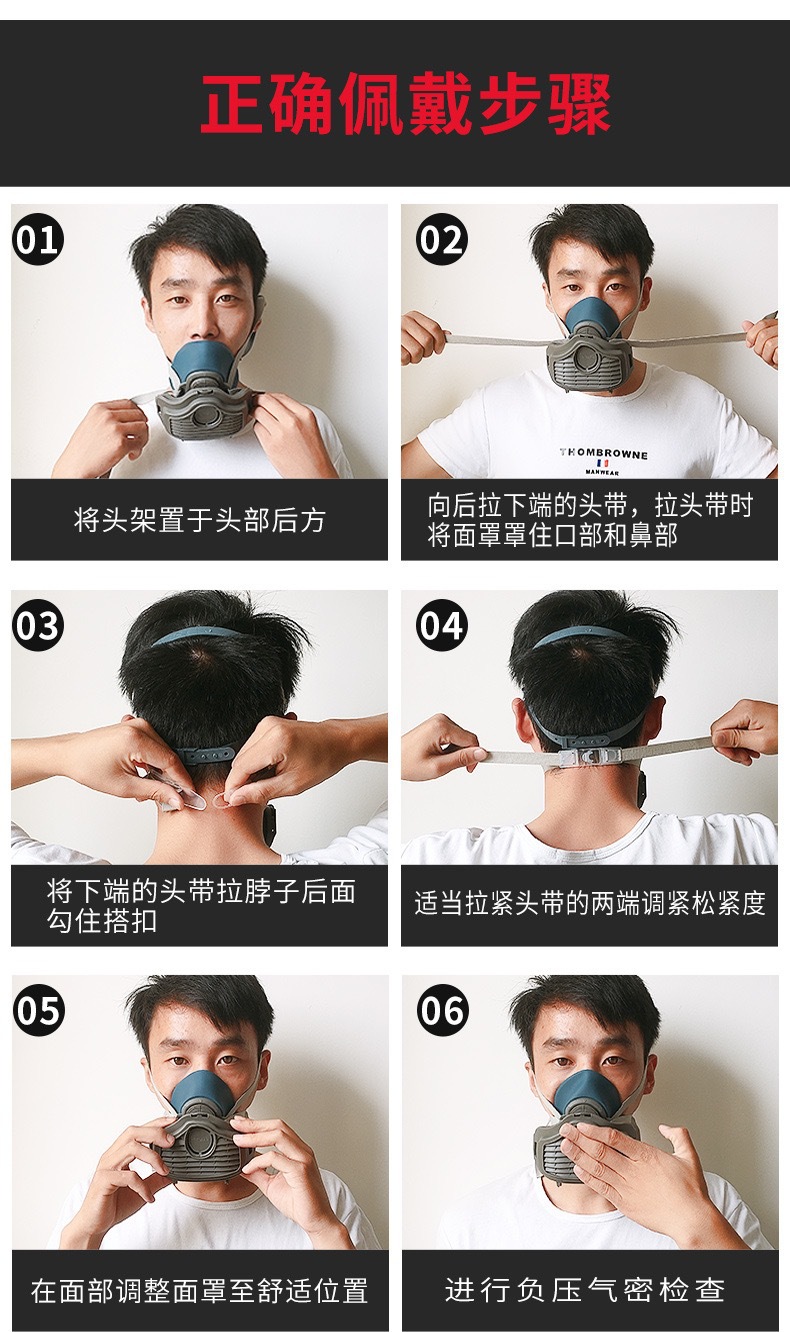 正确佩戴步骤

01

将头架置于头部后方

02

THOMBROWNE
MANWEAR

向后拉下端的头带，拉头带时将面罩罩住口部和鼻部

03

将下端的头带拉脖子后面勾住搭扣

04

适当拉紧头带的两端调紧松紧度

05

在面部调整面罩至舒适位置

06

进行负压气密检查